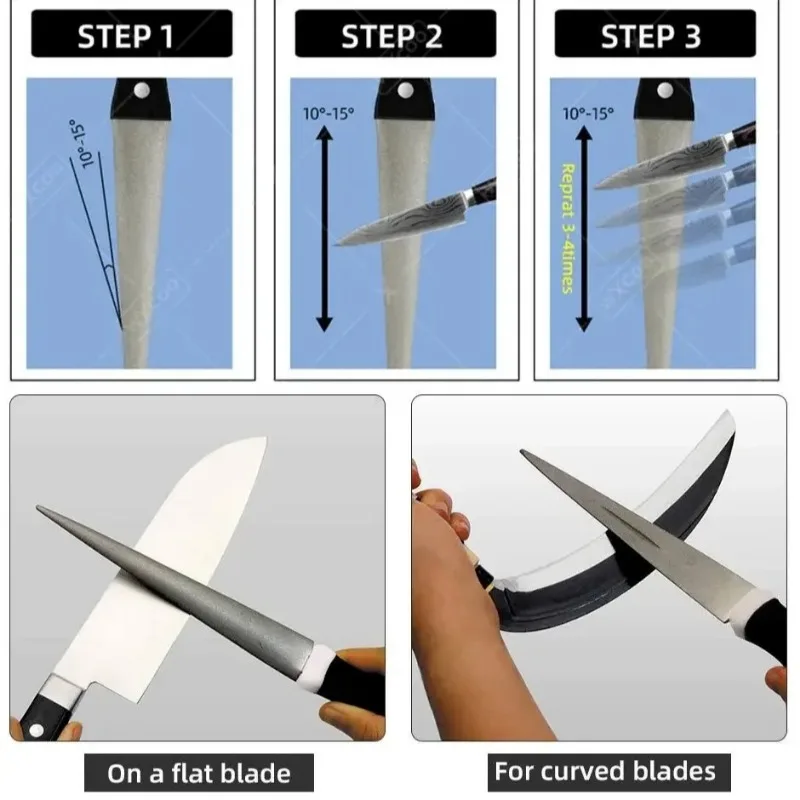 STEP 1

10°-15°

STEP 2

10°-15°

STEP 3

10°-15°

Reprat 3-4times

On a flat blade

For curved blades