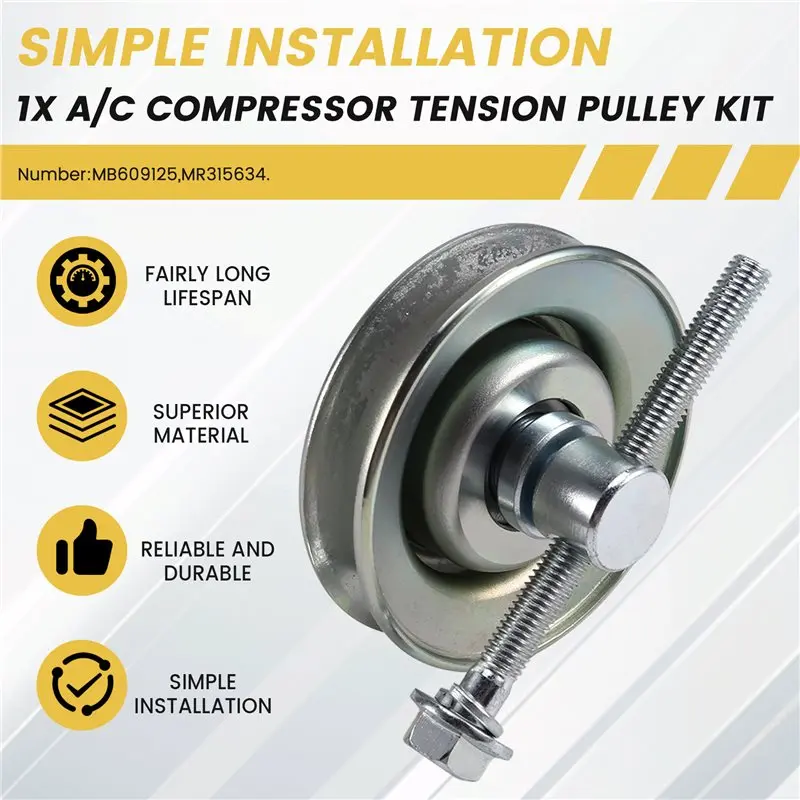 SIMPLE INSTALLATION
1X A/C COMPRESSOR TENSION PULLEY KIT

Number:MB609125,MR315634.

FAIRLY LONG LIFESPAN

SUPERIOR MATERIAL

RELIABLE AND DURABLE

SIMPLE INSTALLATION