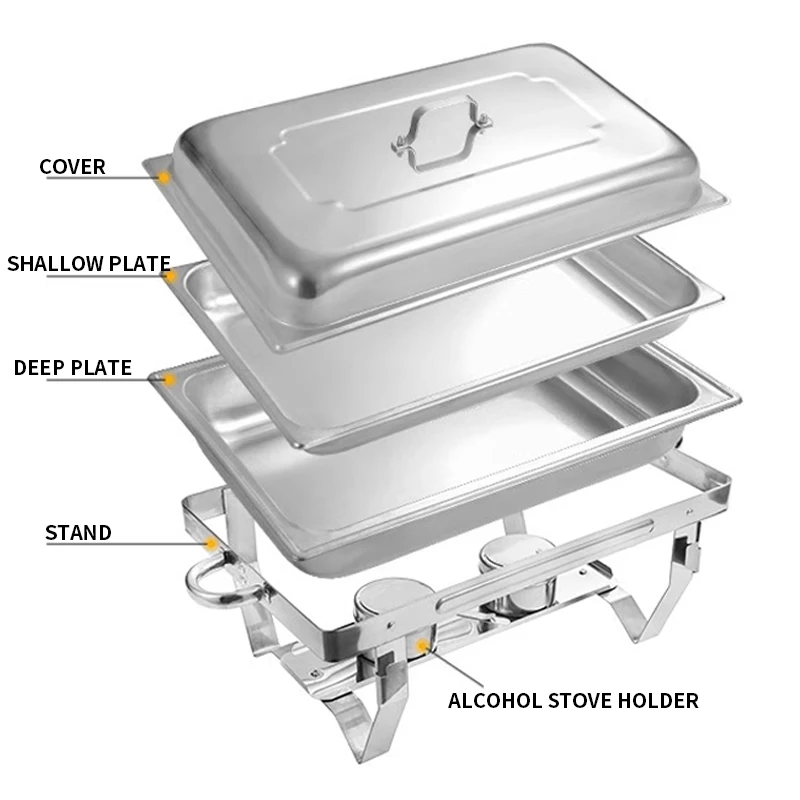 COVER
SHALLOW PLATE
DEEP PLATE
STAND
ALCOHOL STOVE HOLDER