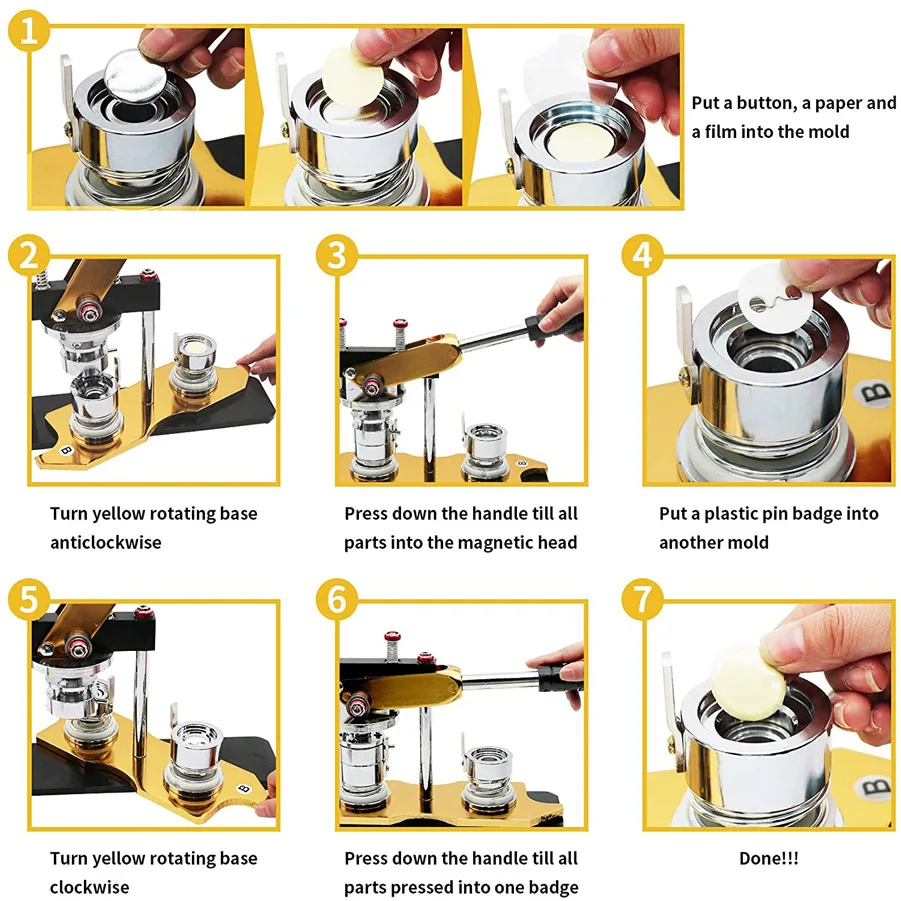 1

Put a button, a paper and a film into the mold

2

B

Turn yellow rotating base anticlockwise

3

B

Press down the handle till all parts into the magnetic head

4

B

Put a plastic pin badge into another mold

5

B

Turn yellow rotating base clockwise

6

Press down the handle till all parts pressed into one badge

7

B

Done!!!