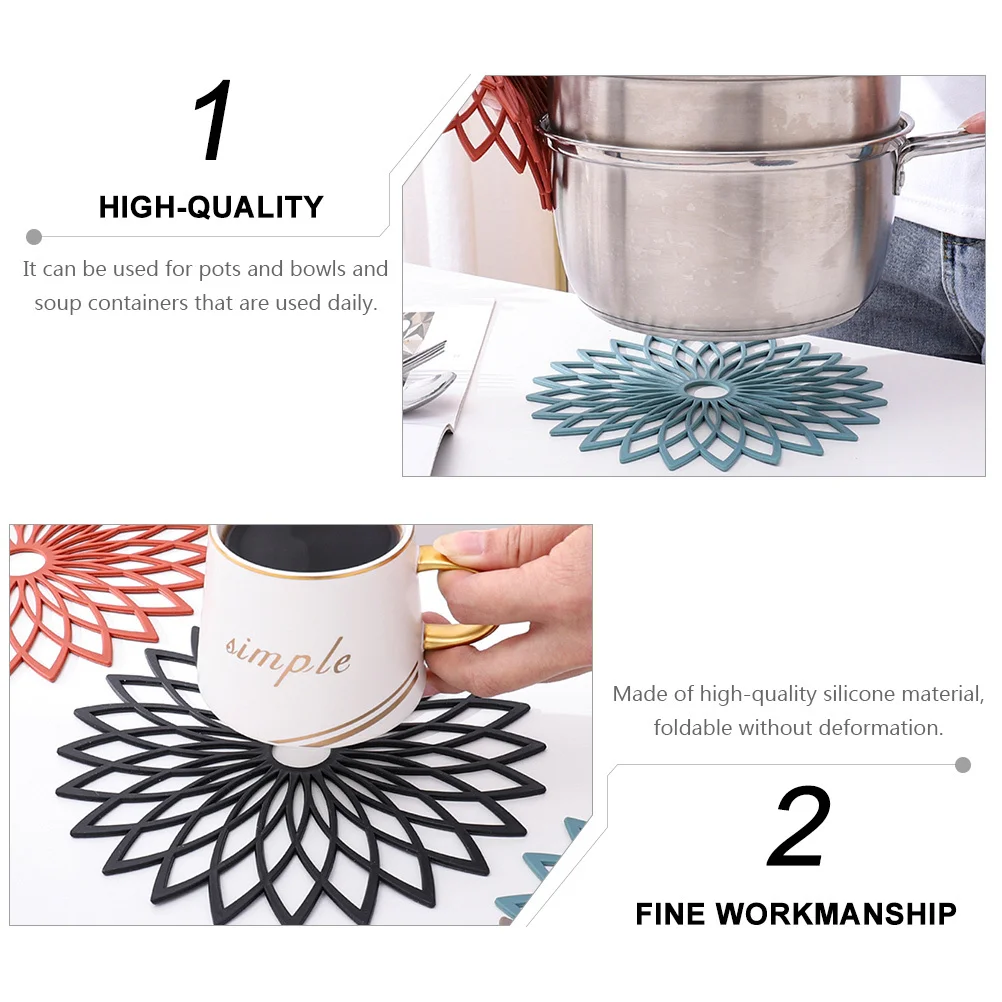 1

HIGH-QUALITY

It can be used for pots and bowls and soup containers that are used daily.

simple

Made of high-quality silicone material, foldable without deformation.

2

FINE WORKMANSHIP