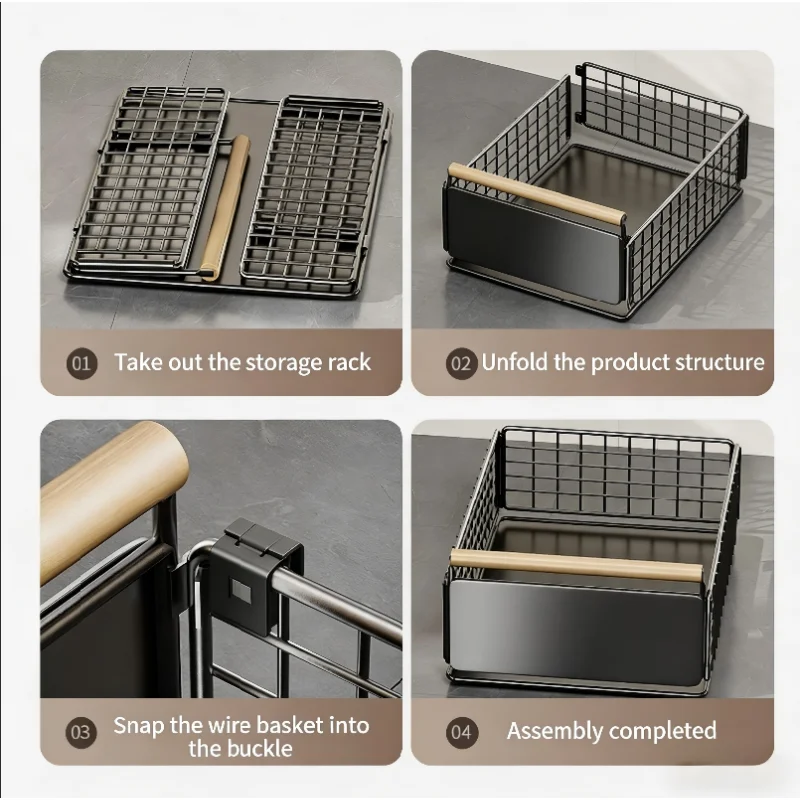 01 Take out the storage rack

02 Unfold the product structure

03 Snap the wire basket into the buckle

04 Assembly completed