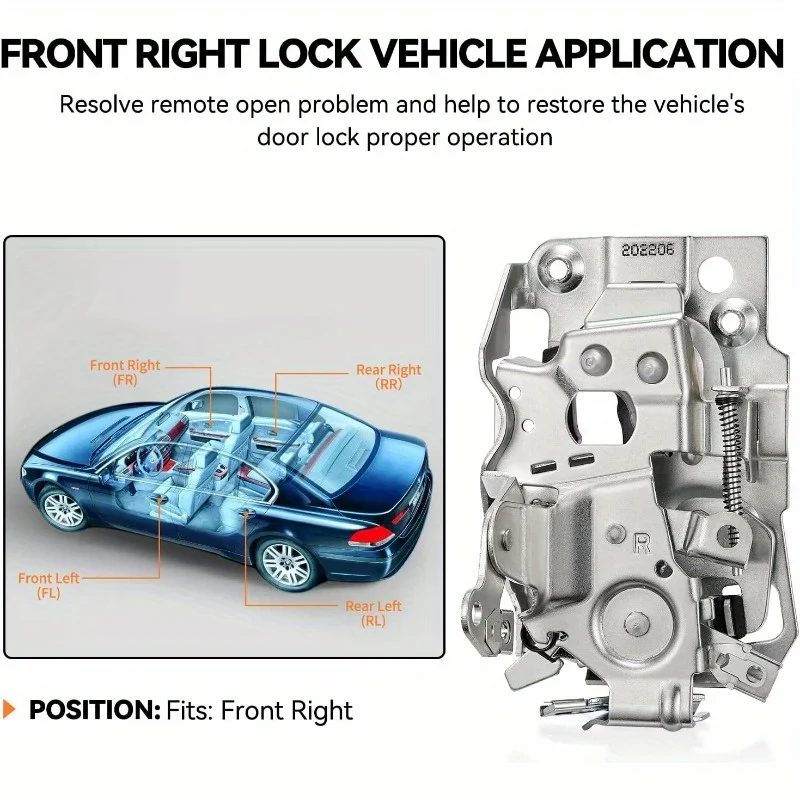 FRONT RIGHT LOCK VEHICLE APPLICATION

Resolve remote open problem and help to restore the vehicle's door lock proper operation

Front Right (FR)

Rear Right (RR)

Front Left (FL)

Rear Left (RL)

202206

R

POSITION: Fits: Front Right