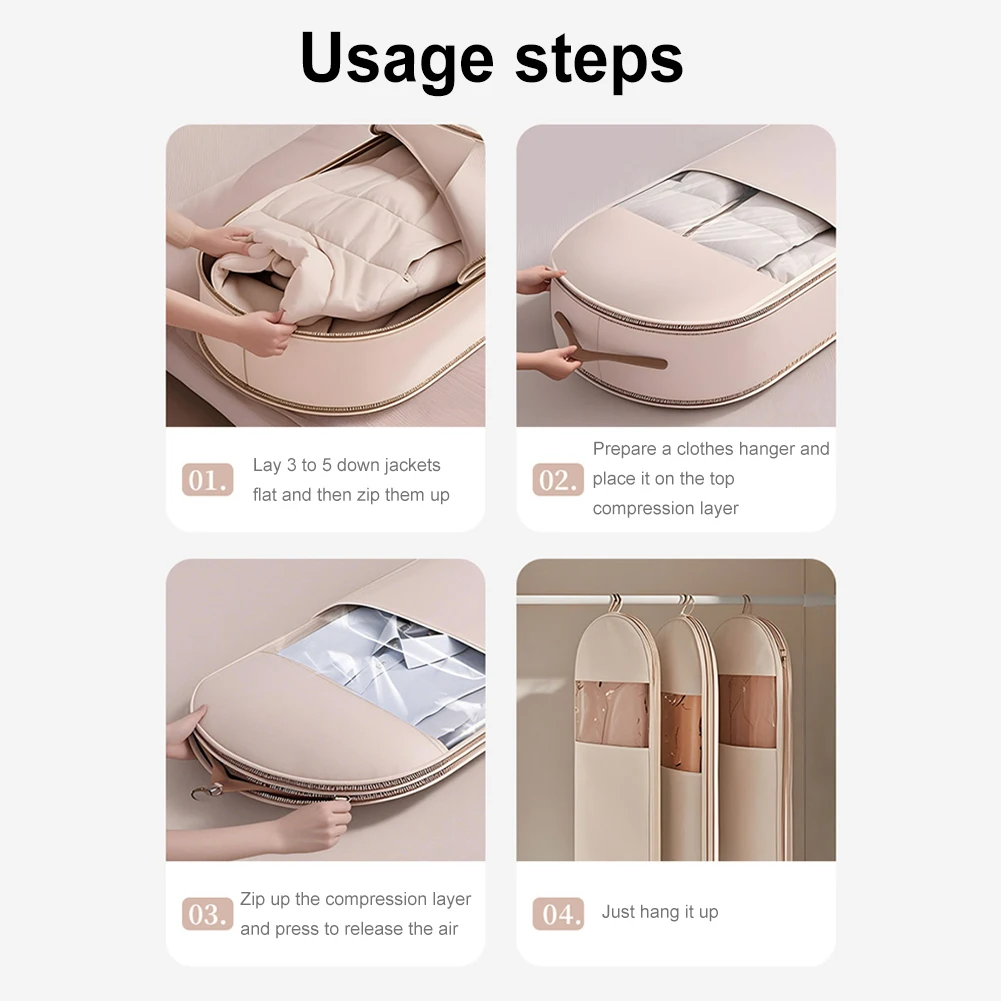 Usage steps

01. Lay 3 to 5 down jackets flat and then zip them up

02. Prepare a clothes hanger and place it on the top compression layer

03. Zip up the compression layer and press to release the air

04. Just hang it up