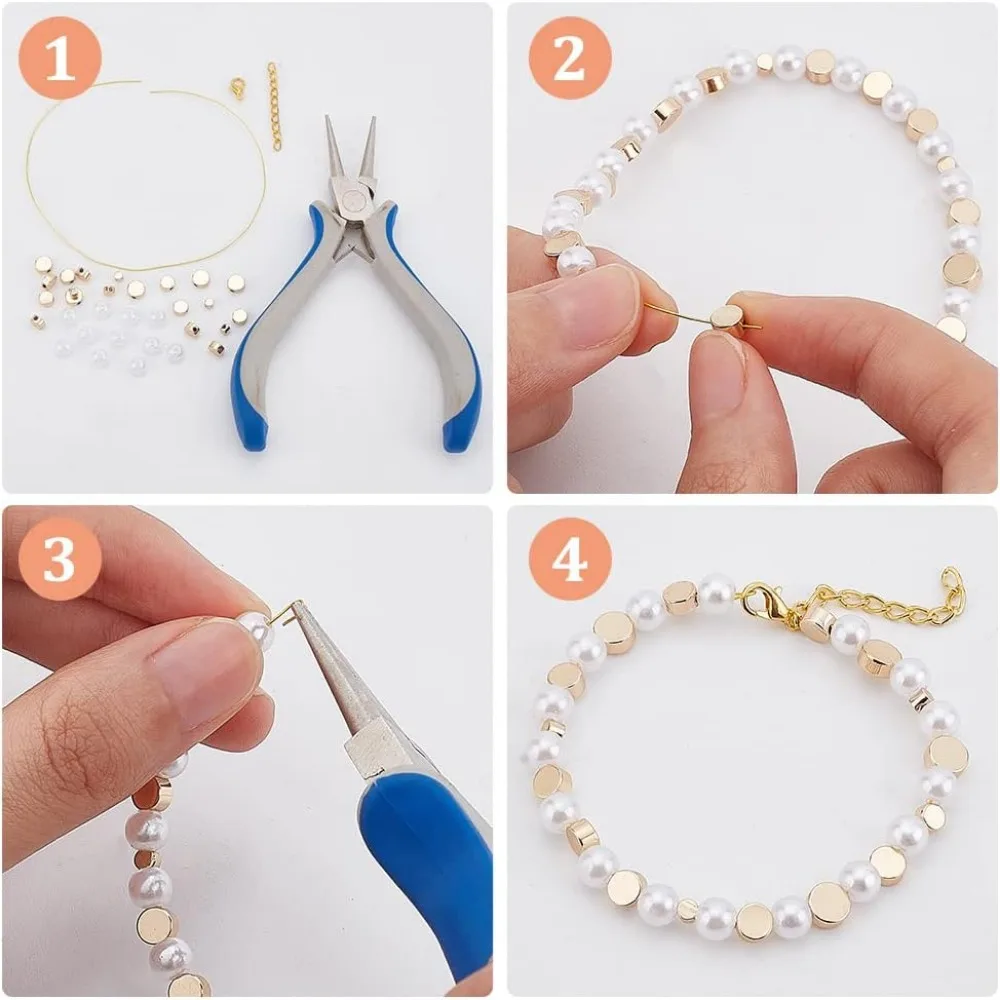 1

2

3

4