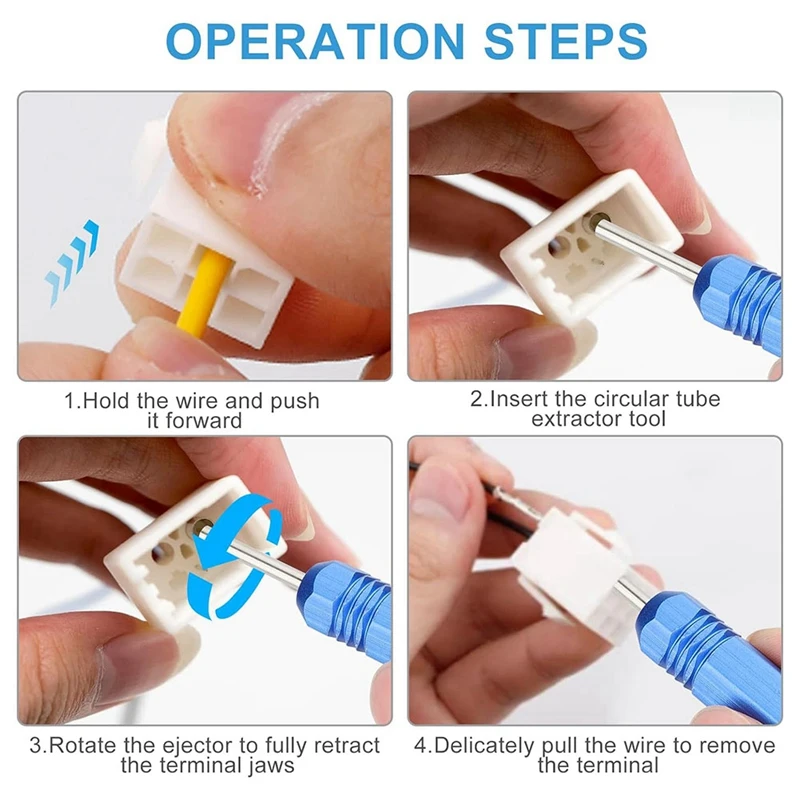 OPERATION STEPS

1.Hold the wire and push it forward

2.Insert the circular tube extractor tool

3.Rotate the ejector to fully retract the terminal jaws

4.Delicately pull the wire to remove the terminal