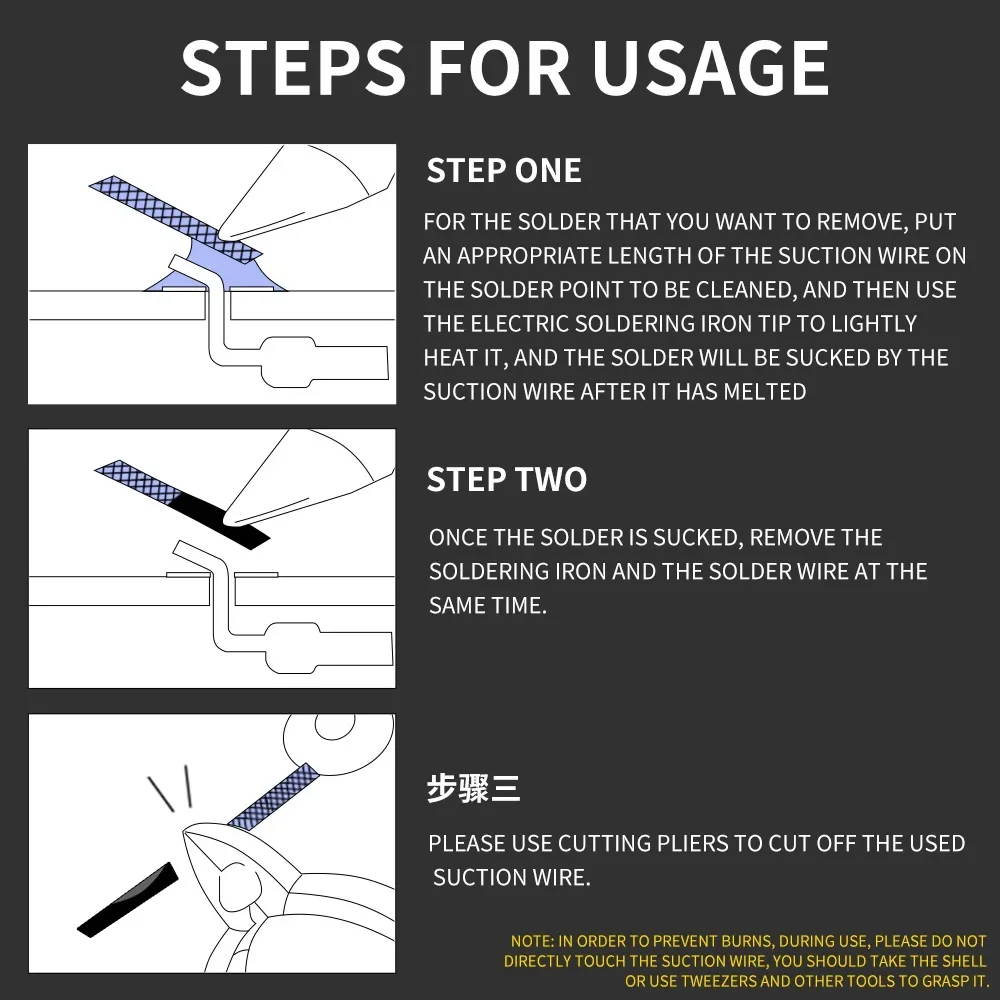 STEPS FOR USAGE

STEP ONE

FOR THE SOLDER THAT YOU WANT TO REMOVE, PUT AN APPROPRIATE LENGTH OF THE SUCTION WIRE ON THE SOLDER POINT TO BE CLEANED, AND THEN USE THE ELECTRIC SOLDERING IRON TIP TO LIGHTLY HEAT IT, AND THE SOLDER WILL BE SUCKED BY THE SUCTION WIRE AFTER IT HAS MELTED

STEP TWO

ONCE THE SOLDER IS SUCKED, REMOVE THE SOLDERING IRON AND THE SOLDER WIRE AT THE SAME TIME.

步骤三

PLEASE USE CUTTING PLIERS TO CUT OFF THE USED SUCTION WIRE.

NOTE: IN ORDER TO PREVENT BURNS, DURING USE, PLEASE DO NOT DIRECTLY TOUCH THE SUCTION WIRE, YOU SHOULD TAKE THE SHELL OR USE TWEEZERS AND OTHER TOOLS TO GRASP IT.