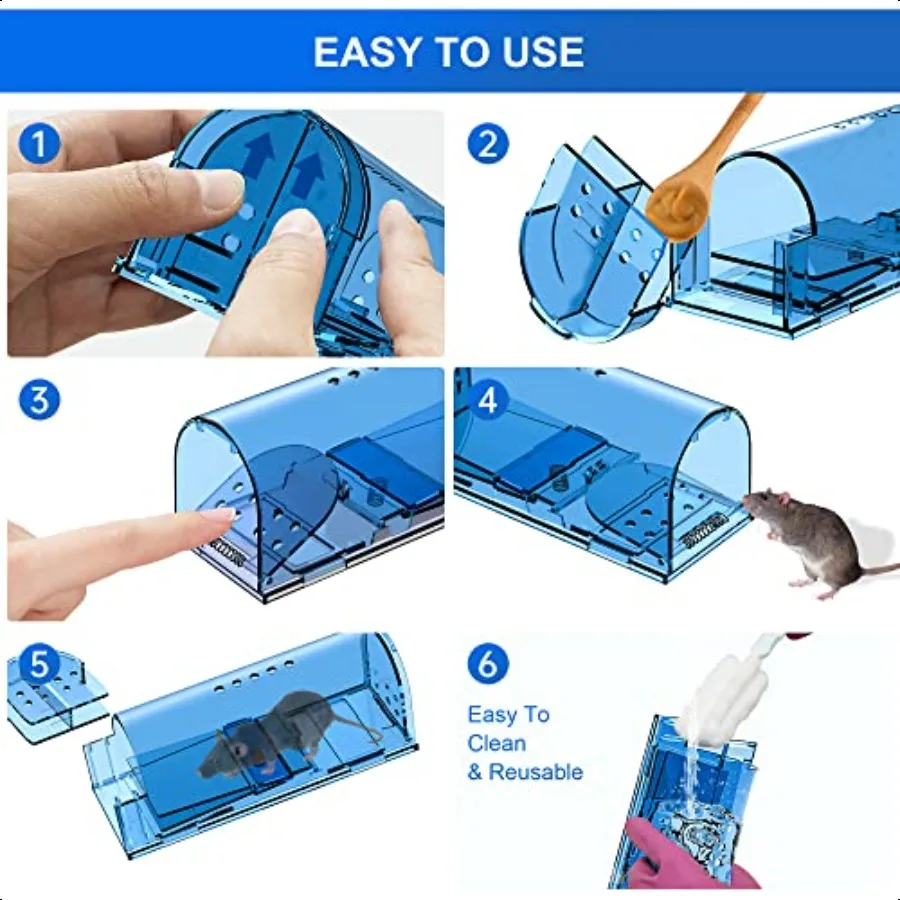 EASY TO USE

1

2

3

4

5

6

Easy To Clean & Reusable