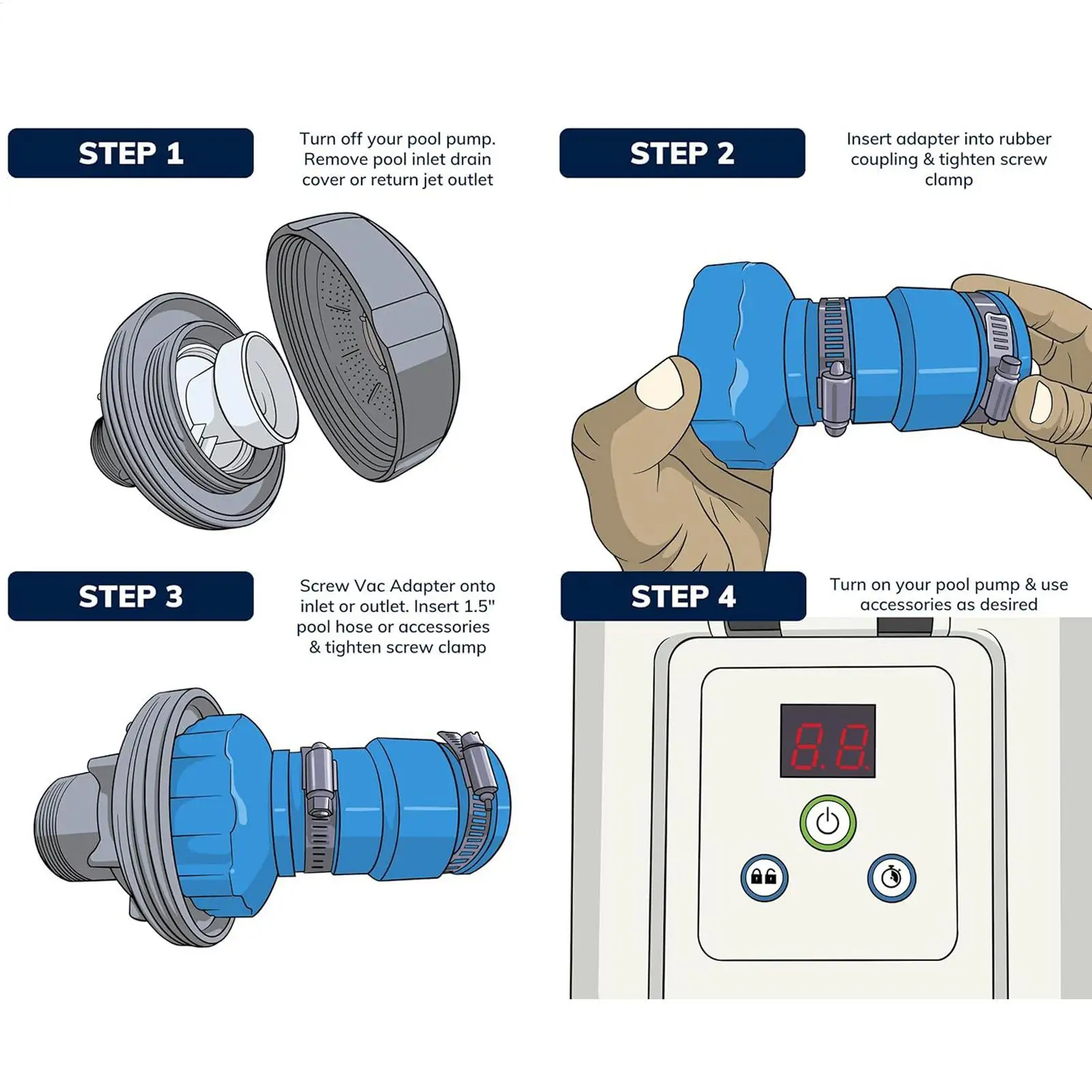 STEP 1

Turn off your pool pump. Remove pool inlet drain cover or return jet outlet

STEP 2

Insert adapter into rubber coupling & tighten screw clamp

STEP 3

Screw Vac Adapter onto inlet or outlet. Insert 1.5" pool hose or accessories & tighten screw clamp

STEP 4

Turn on your pool pump & use accessories as desired

8.8.