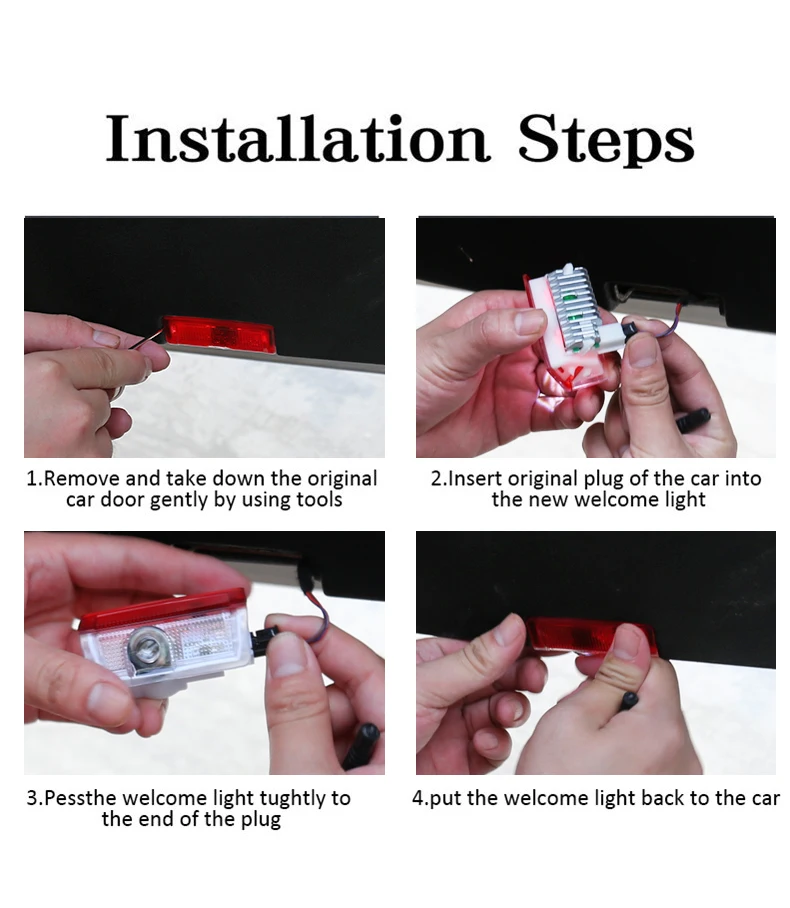 Installation Steps

1.Remove and take down the original car door gently by using tools

2.Insert original plug of the car into the new welcome light

3.Pessthe welcome light tughtly to the end of the plug

4.put the welcome light back to the car