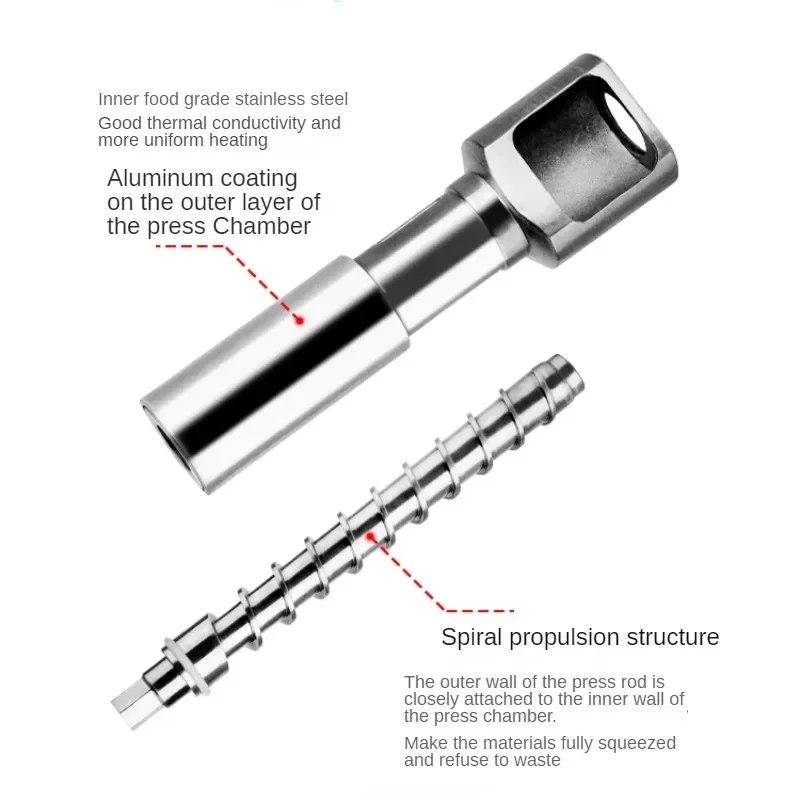 Inner food grade stainless steel

Good thermal conductivity and more uniform heating

Aluminum coating on the outer layer of the press Chamber

Spiral propulsion structure

The outer wall of the press rod is closely attached to the inner wall of the press chamber.

Make the materials fully squeezed and refuse to waste