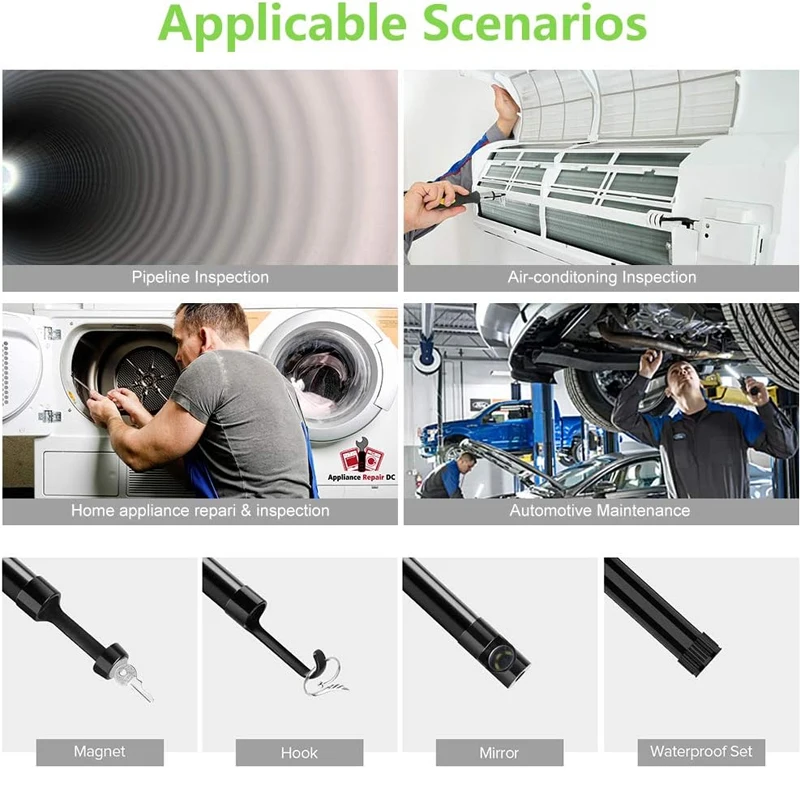 Applicable Scenarios

Pipeline Inspection

Air-conditoning Inspection

Appliance Repair DC

Home appliance repari & inspection

Automotive Maintenance

Magnet

Hook

Mirror

Waterproof Set