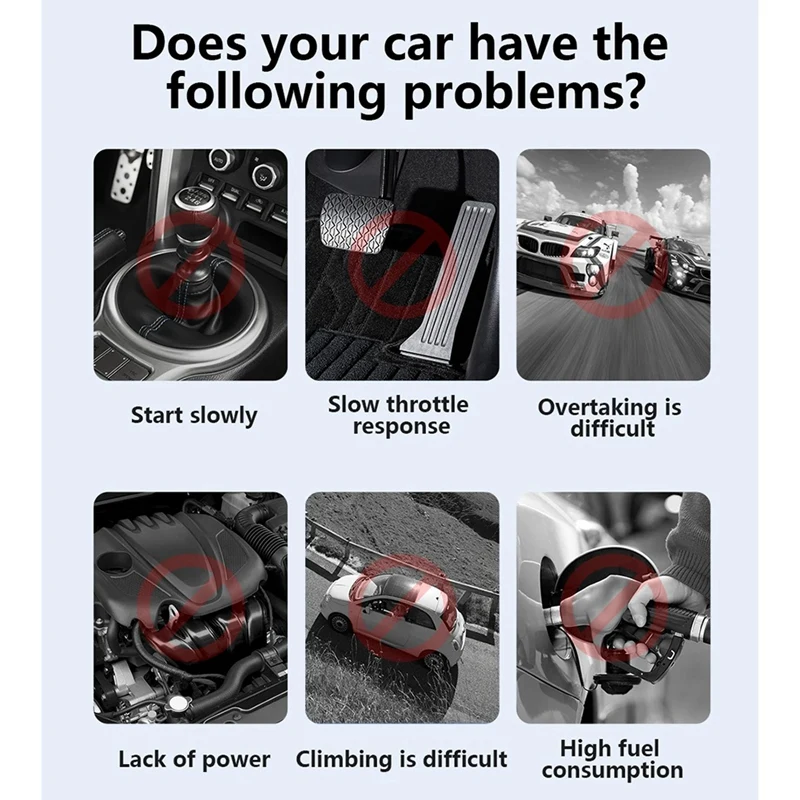 Does your car have the following problems?

Start slowly

Slow throttle response

Overtaking is difficult

Lack of power

Climbing is difficult

High fuel consumption