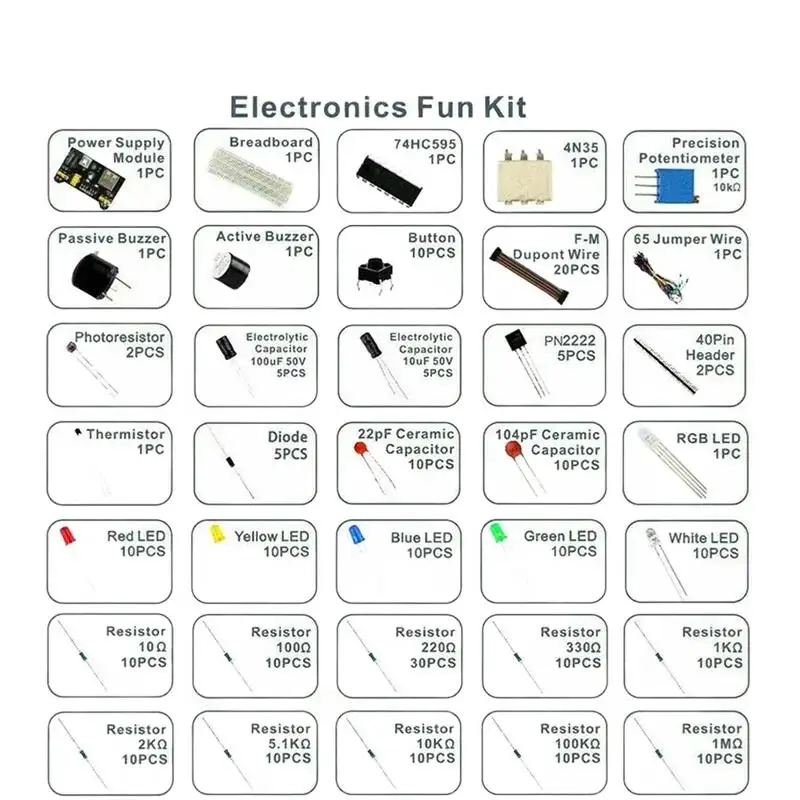 Electronics Fun Kit

Power Supply Module 1PC

Breadboard 1PC

74HC595 1PC

4N35 1PC

Precision Potentiometer 1PC 10kΩ

Passive Buzzer 1PC

Active Buzzer 1PC

Button 10PCS

F-M Dupont Wire 20PCS

65 Jumper Wire 1PC

Photoresistor 2PCS

Electrolytic Capacitor 100uF 50V 5PCS

Electrolytic Capacitor 10uF 50V 5PCS

PN2222 5PCS

40Pin Header 2PCS

Thermistor 1PC

Diode 5PCS

22pF Ceramic Capacitor 10PCS

104pF Ceramic Capacitor 10PCS

RGB LED 1PC

Red LED 10PCS

Yellow LED 10PCS

Blue LED 10PCS

Green LED 10PCS

White LED 10PCS

Resistor 10Ω 10PCS

Resistor 100Ω 10PCS

Resistor 220Ω 30PCS

Resistor 330Ω 10PCS

Resistor 1KΩ 10PCS

Resistor 2KΩ 10PCS

Resistor 5.1KΩ 10PCS

Resistor 10KΩ 10PCS

Resistor 100KΩ 10PCS

Resistor 1MΩ 10PCS