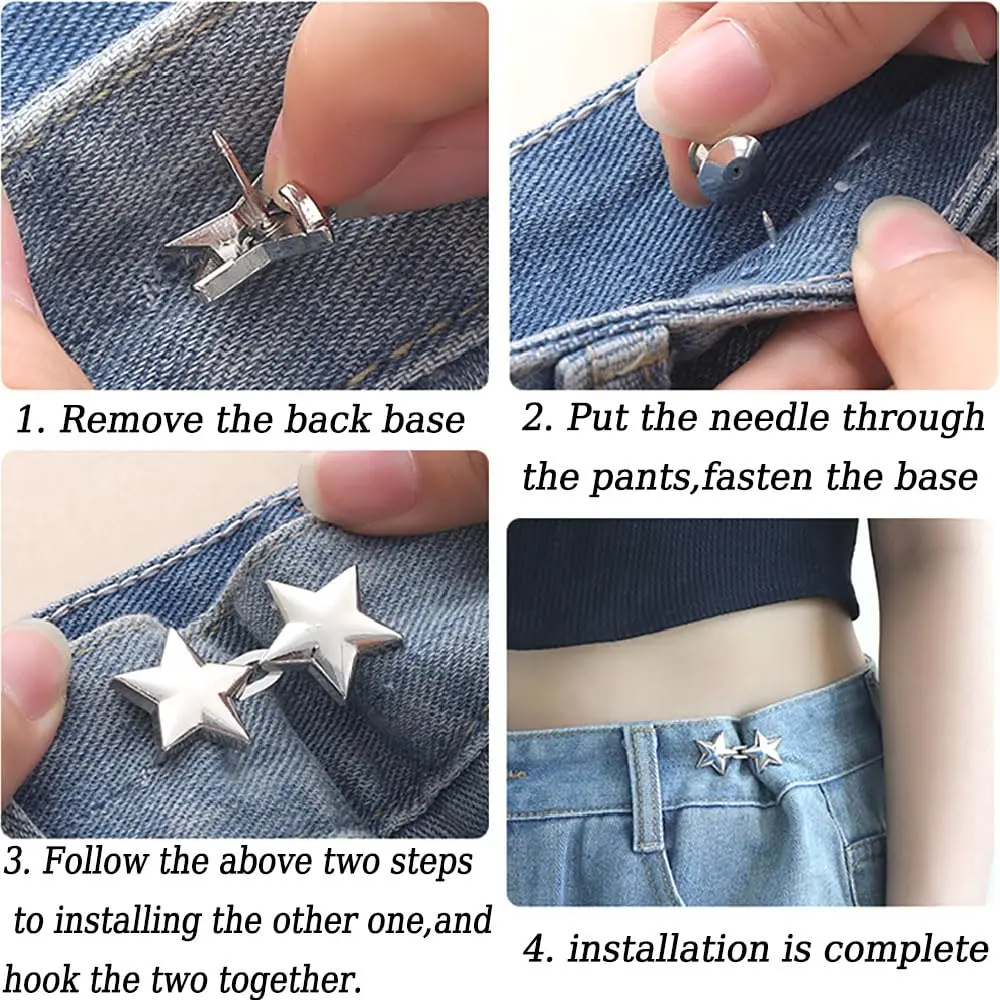 1. Remove the back base

2. Put the needle through the pants,fasten the base

3. Follow the above two steps to installing the other one,and hook the two together.

4. installation is complete