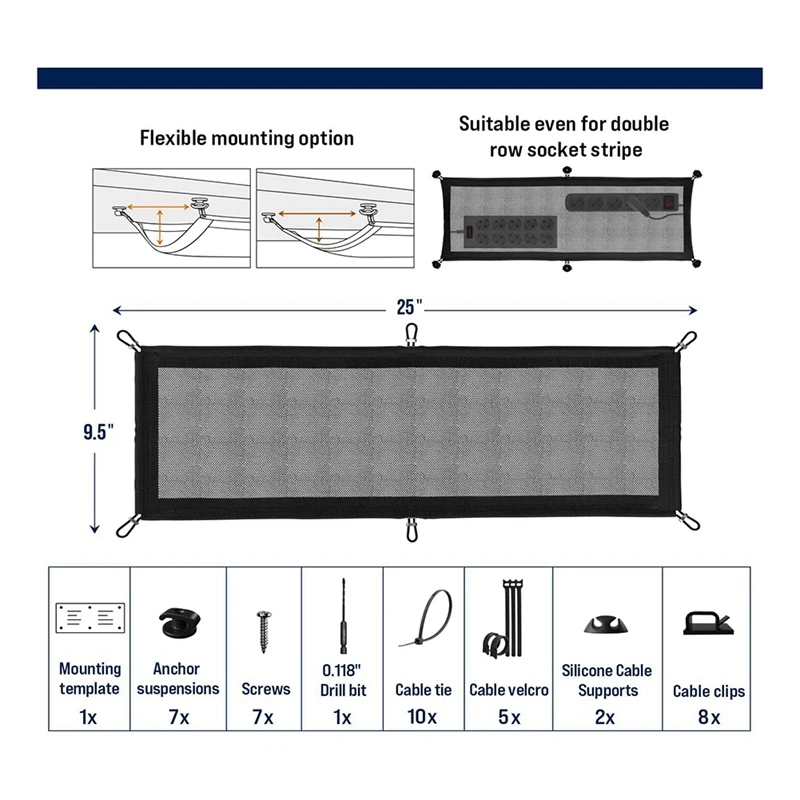 Flexible mounting option

Suitable even for double row socket stripe

25"

9.5"

| Mounting template | Anchor suspensions | Screws | 0.118" Drill bit | Cable tie | Cable velcro | Silicone Cable Supports | Cable clips |
|---|---|---|---|---|---|---|---|
| 1x | 7x | 7x | 1x | 10x | 5x | 2x | 8x |