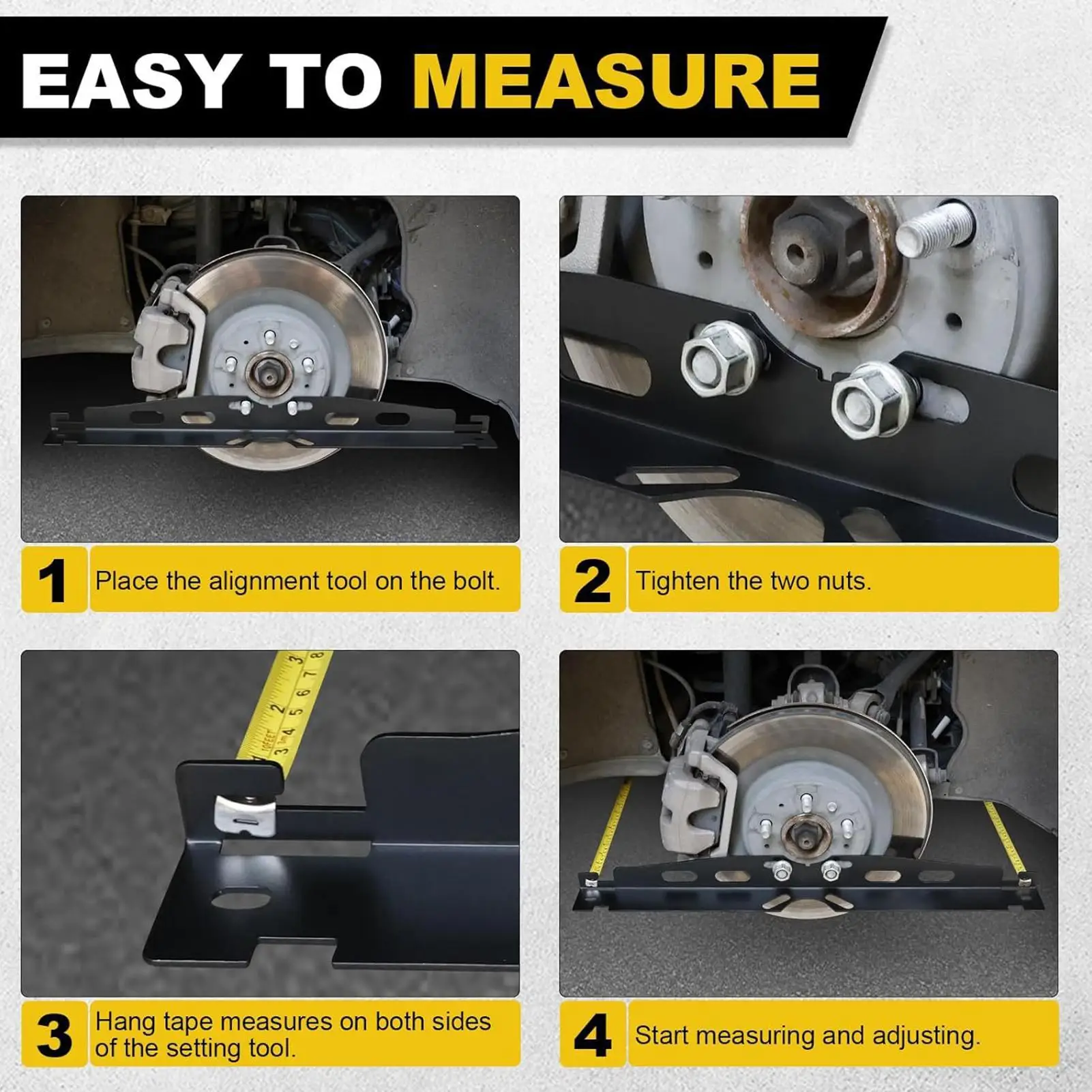 EASY TO MEASURE

1 Place the alignment tool on the bolt.

2 Tighten the two nuts.

3 Hang tape measures on both sides of the setting tool.

4 Start measuring and adjusting.