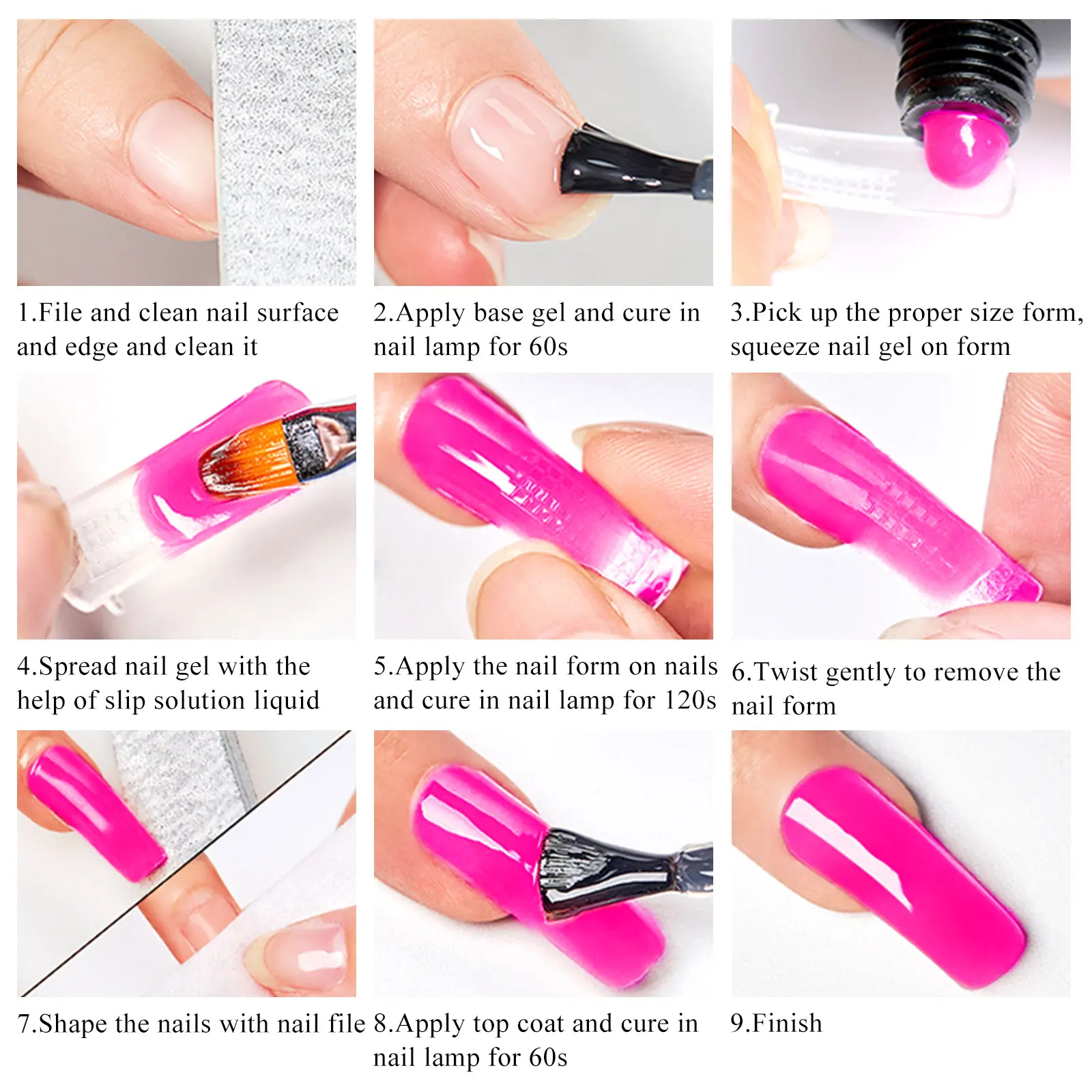 1.File and clean nail surface and edge and clean it

2.Apply base gel and cure in nail lamp for 60s

3.Pick up the proper size form, squeeze nail gel on form

4.Spread nail gel with the help of slip solution liquid

5.Apply the nail form on nails and cure in nail lamp for 120s

6.Twist gently to remove the nail form

7.Shape the nails with nail file

8.Apply top coat and cure in nail lamp for 60s

9.Finish