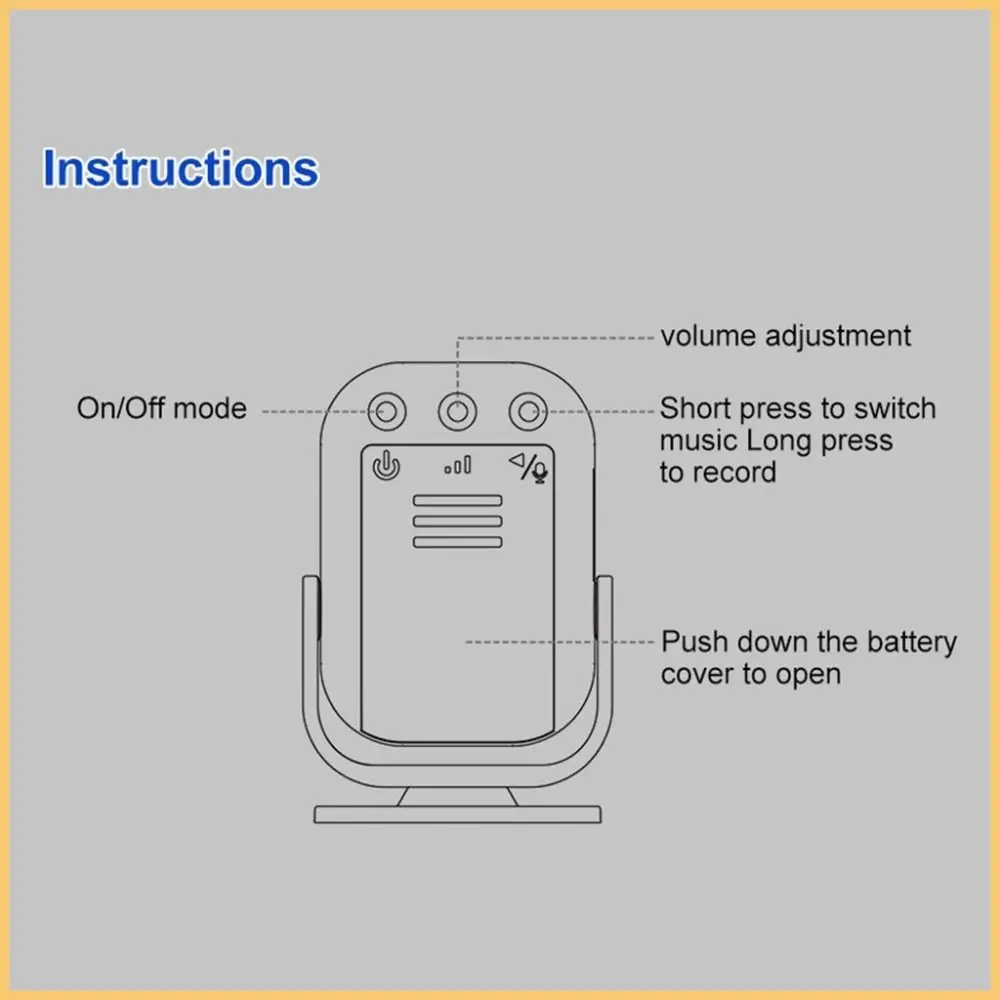 Instructions

volume adjustment

On/Off mode

Short press to switch music Long press to record

Push down the battery cover to open