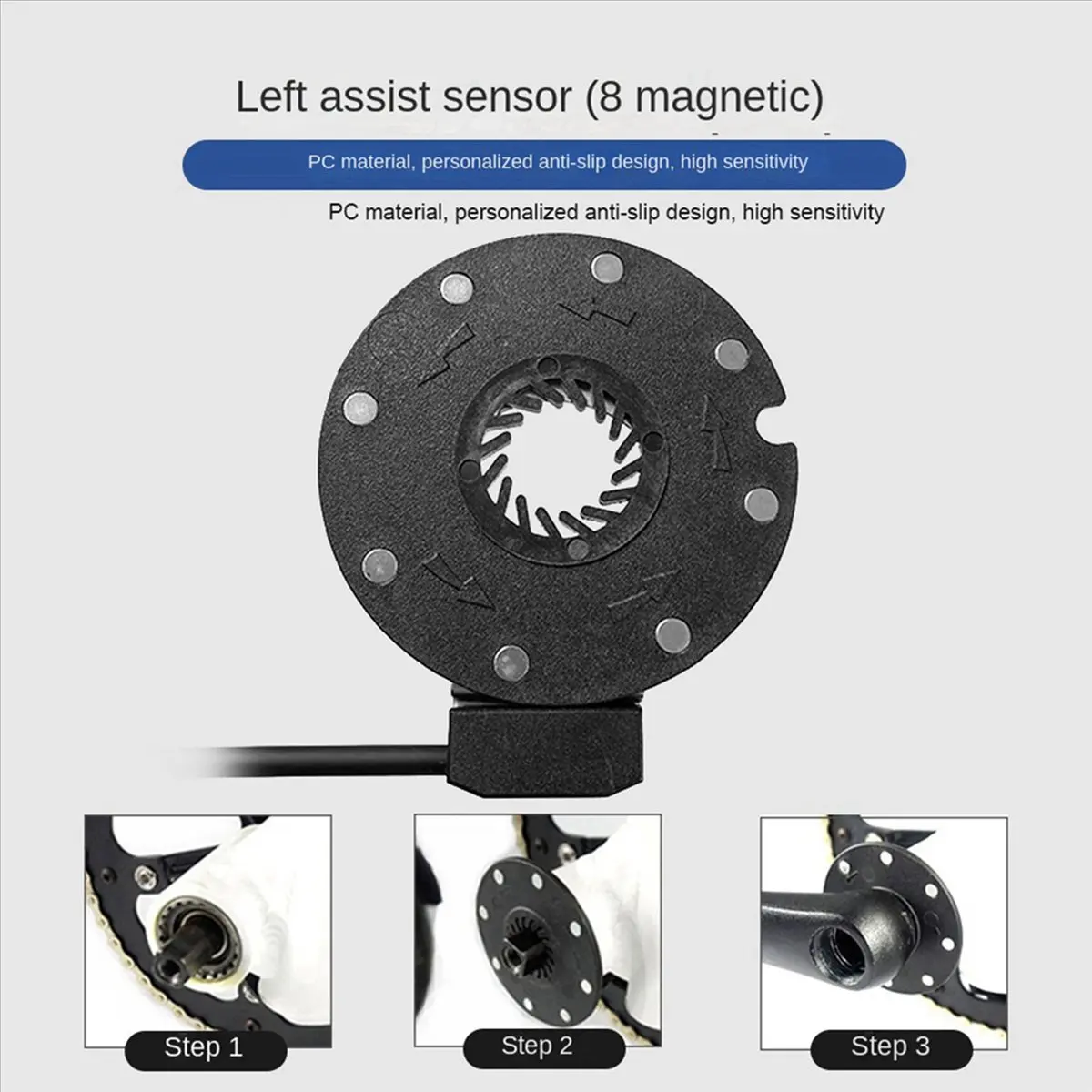 Left assist sensor (8 magnetic)

PC material, personalized anti-slip design, high sensitivity

PC material, personalized anti-slip design, high sensitivity

Step 1

Step 2

Step 3