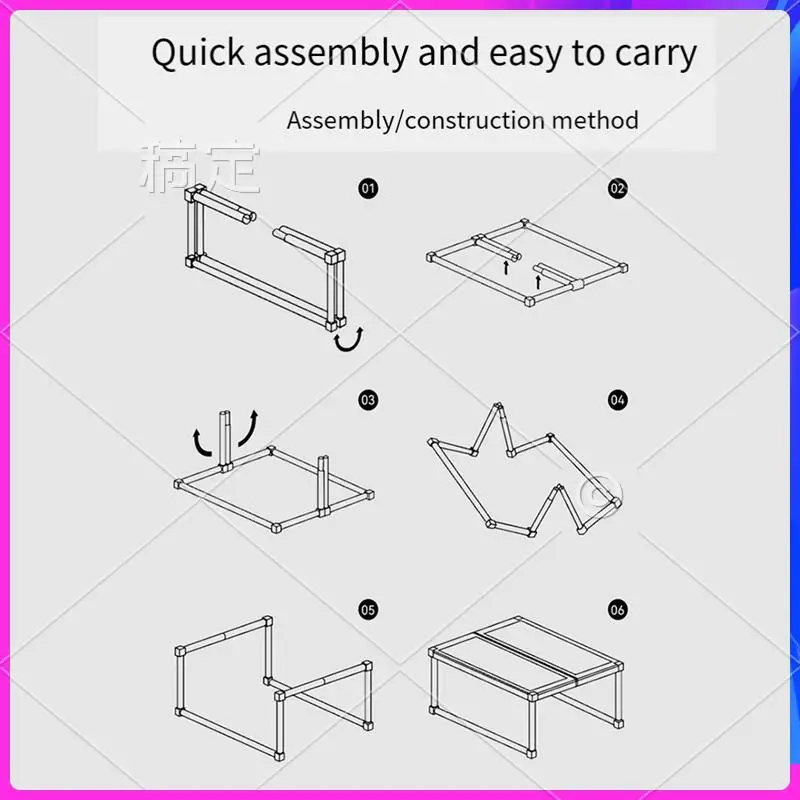 Quick assembly and easy to carry

Assembly/construction method

稿定

01

02

03

04

05

06