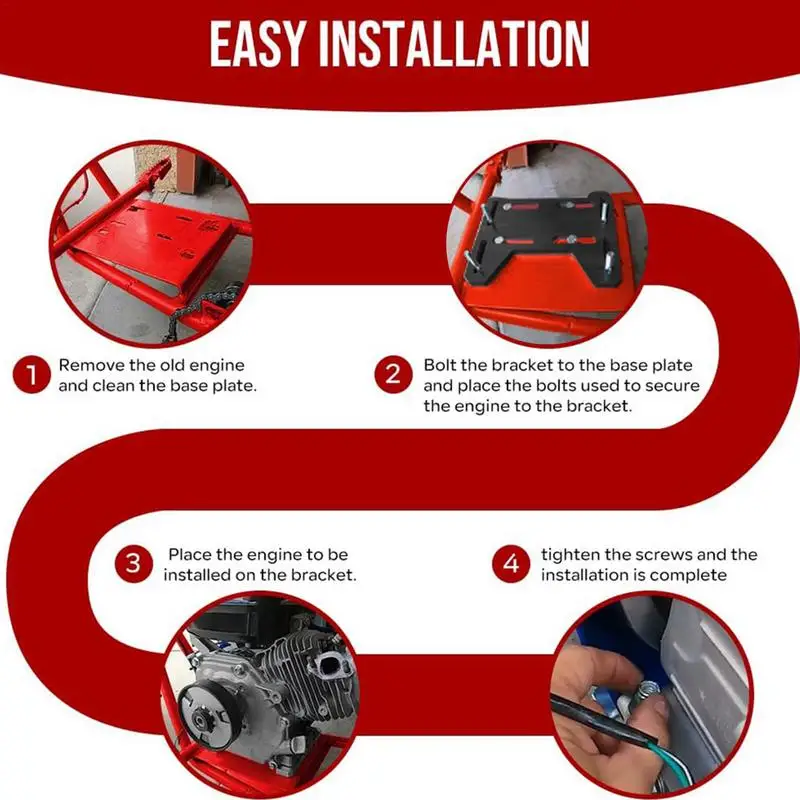 EASY INSTALLATION

1 Remove the old engine and clean the base plate.

2 Bolt the bracket to the base plate and place the bolts used to secure the engine to the bracket.

3 Place the engine to be installed on the bracket.

4 tighten the screws and the installation is complete