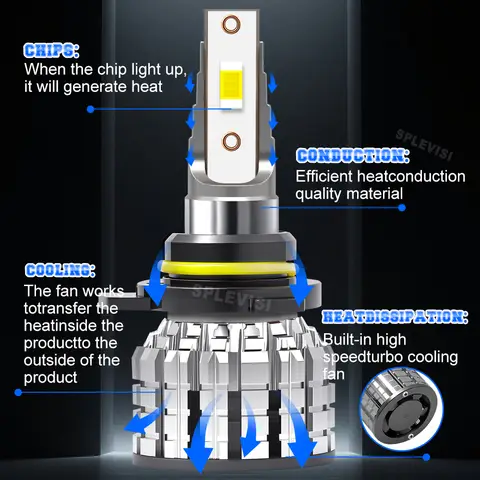 CHIPS:
When the chip light up, it will generate heat

SPLEVISI

CONDUCTION:
Efficient heatconduction quality material

COOLING:
The fan works totransfer the heatinside the productto the outside of the product

SPLEVISI

HEATDISSIPATION:
Built-in high speedturbo cooling fan