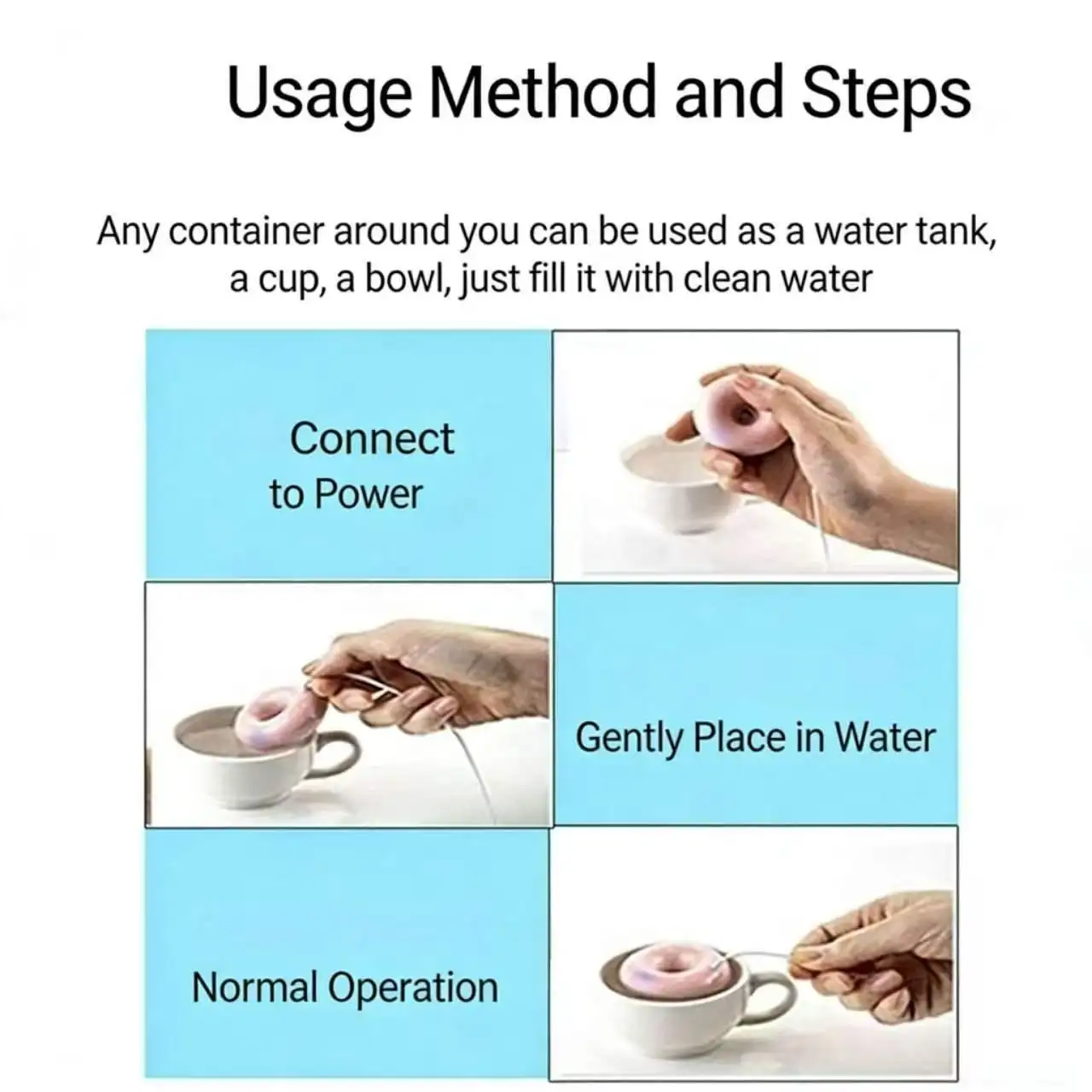 Usage Method and Steps

Any container around you can be used as a water tank, a cup, a bowl, just fill it with clean water

Connect to Power

Gently Place in Water

Normal Operation