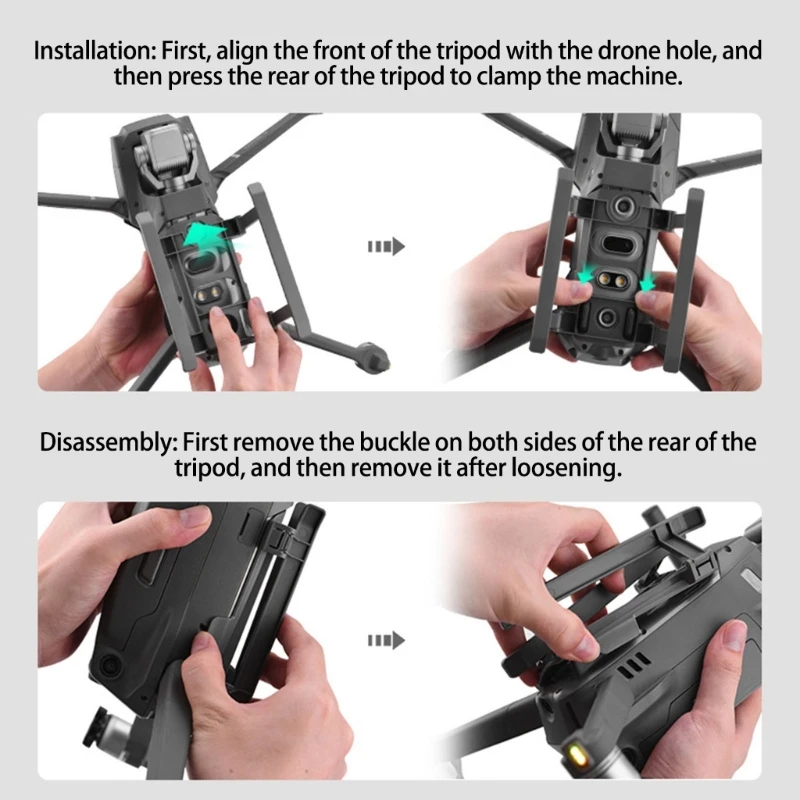 Installation: First, align the front of the tripod with the drone hole, and then press the rear of the tripod to clamp the machine.

Disassembly: First remove the buckle on both sides of the rear of the tripod, and then remove it after loosening.