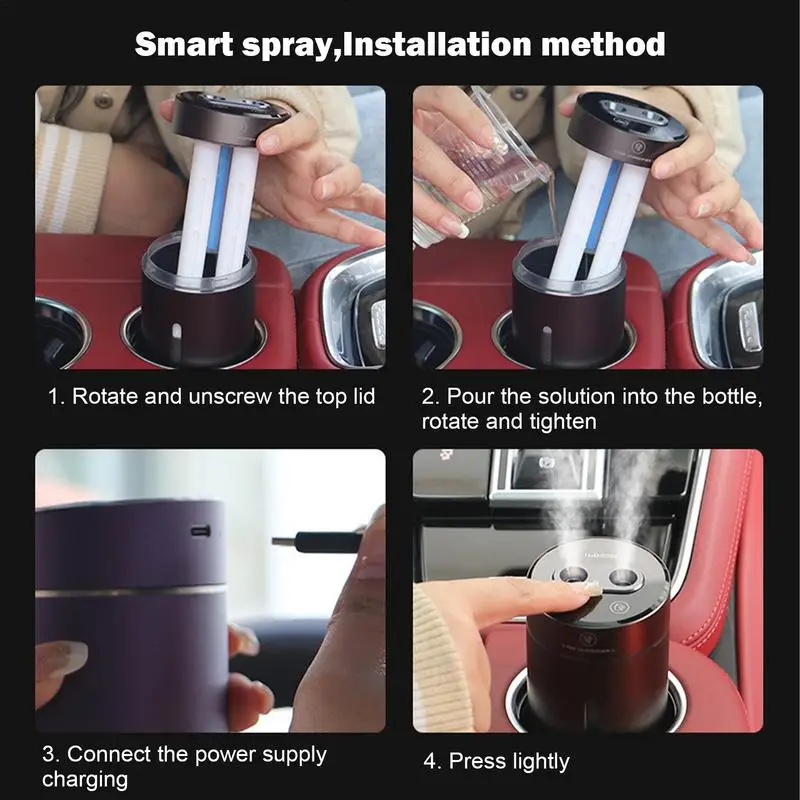 Smart spray,Installation method

1. Rotate and unscrew the top lid

2. Pour the solution into the bottle, rotate and tighten

3. Connect the power supply charging

4. Press lightly