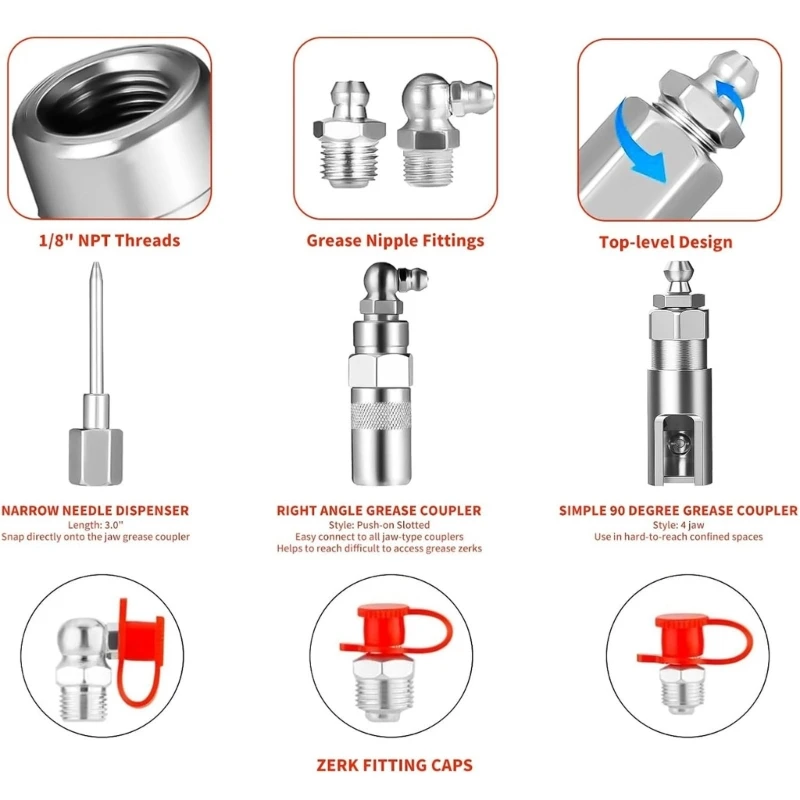 1/8" NPT Threads

Grease Nipple Fittings

Top-level Design

NARROW NEEDLE DISPENSER
Length: 3.0"
Snap directly onto the jaw grease coupler

RIGHT ANGLE GREASE COUPLER
Style: Push-on Slotted
Easy connect to all jaw-type couplers
Helps to reach difficult to access grease zerks

SIMPLE 90 DEGREE GREASE COUPLER
Style: 4 jaw
Use in hard-to-reach confined spaces

ZERK FITTING CAPS