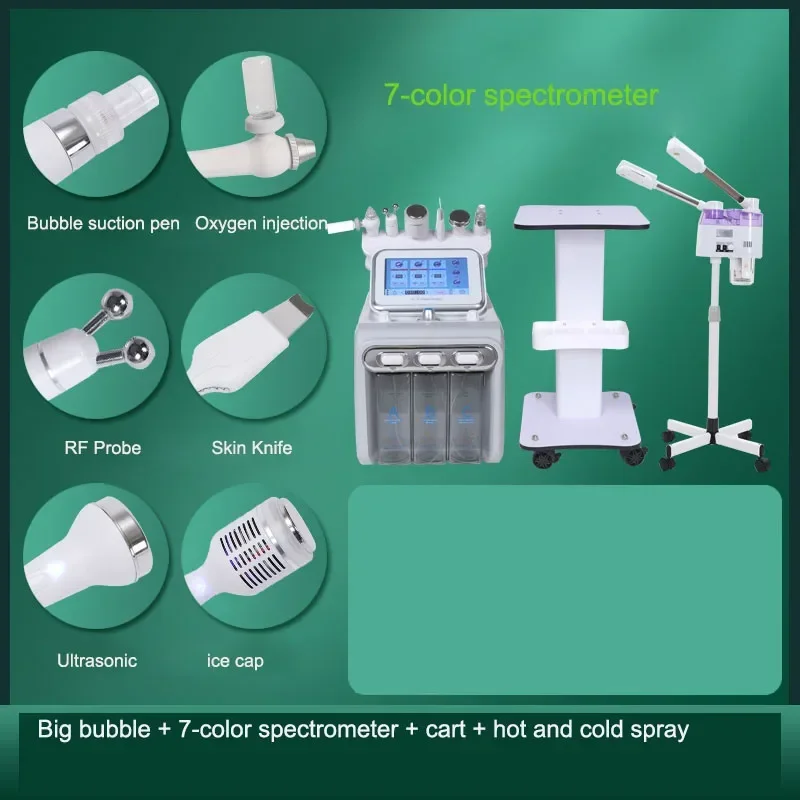 7-color spectrometer

Bubble suction pen

Oxygen injection

RF Probe

Skin Knife

Ultrasonic

ice cap

Big bubble + 7-color spectrometer + cart + hot and cold spray