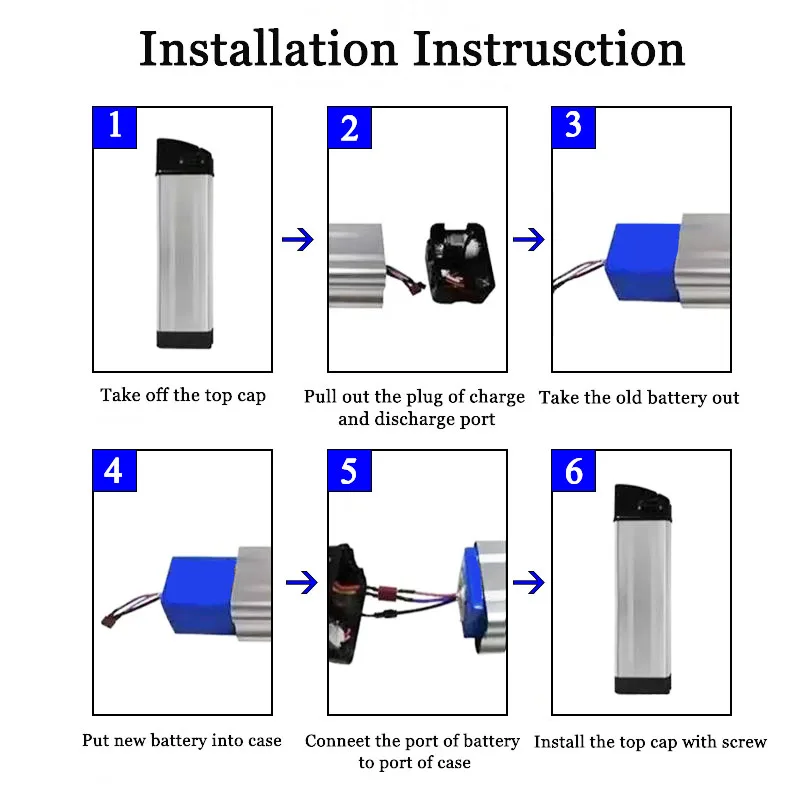 Installation Instrusction

1

Take off the top cap

2

Pull out the plug of charge and discharge port

3

Take the old battery out

4

Put new battery into case

5

Conneet the port of battery to port of case

6

Install the top cap with screw