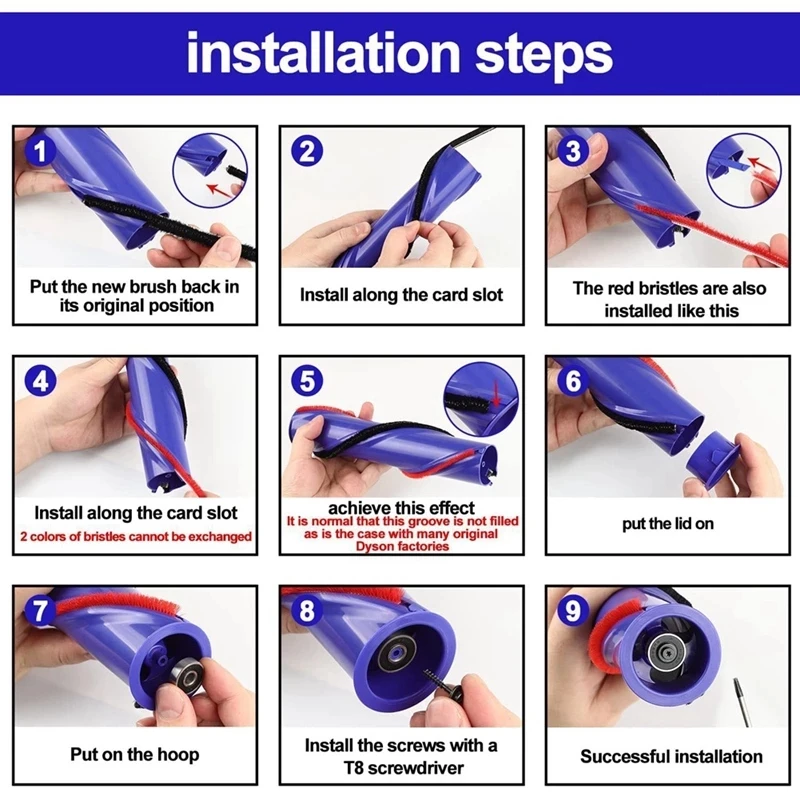 installation steps

1
Put the new brush back in its original position

2
Install along the card slot

3
The red bristles are also installed like this

4
Install along the card slot
2 colors of bristles cannot be exchanged

5
achieve this effect
It is normal that this groove is not filled as is the case with many original Dyson factories

6
put the lid on

7
Put on the hoop

8
Install the screws with a T8 screwdriver

9
Successful installation