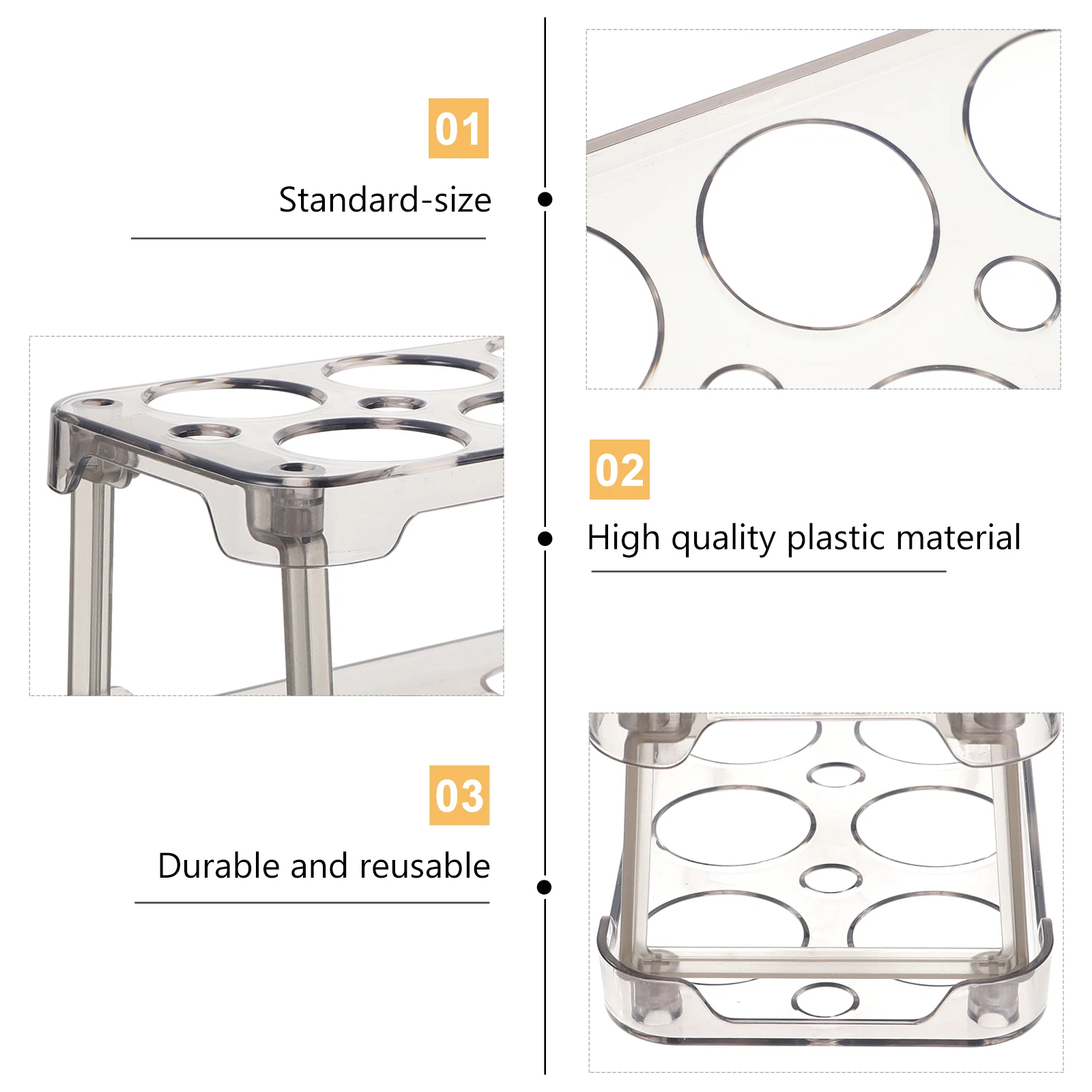 01

Standard-size

02

High quality plastic material

03

Durable and reusable