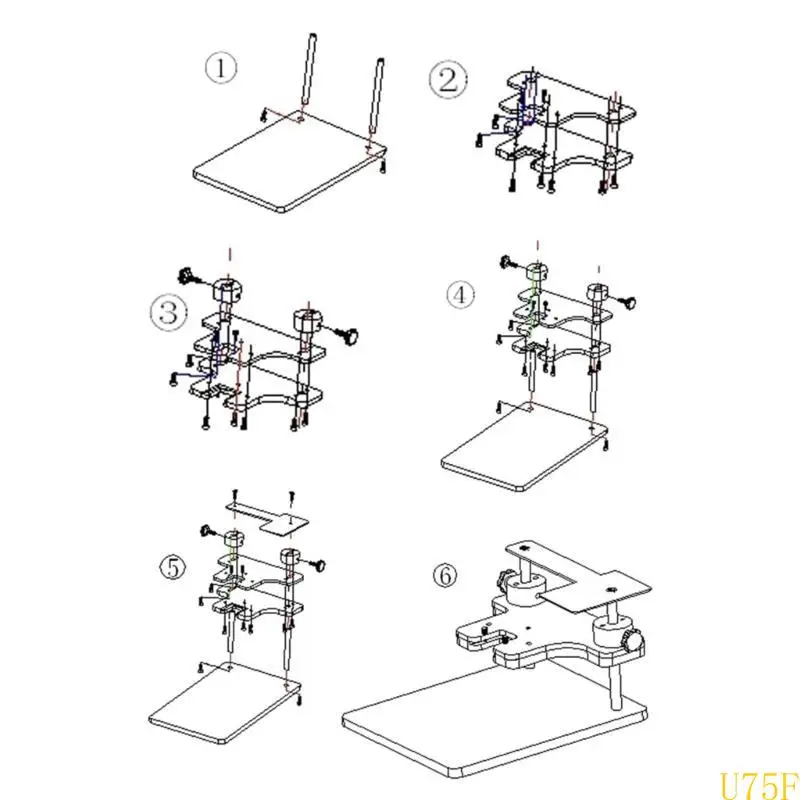 ①
②
③
④
⑤
⑥
U75F