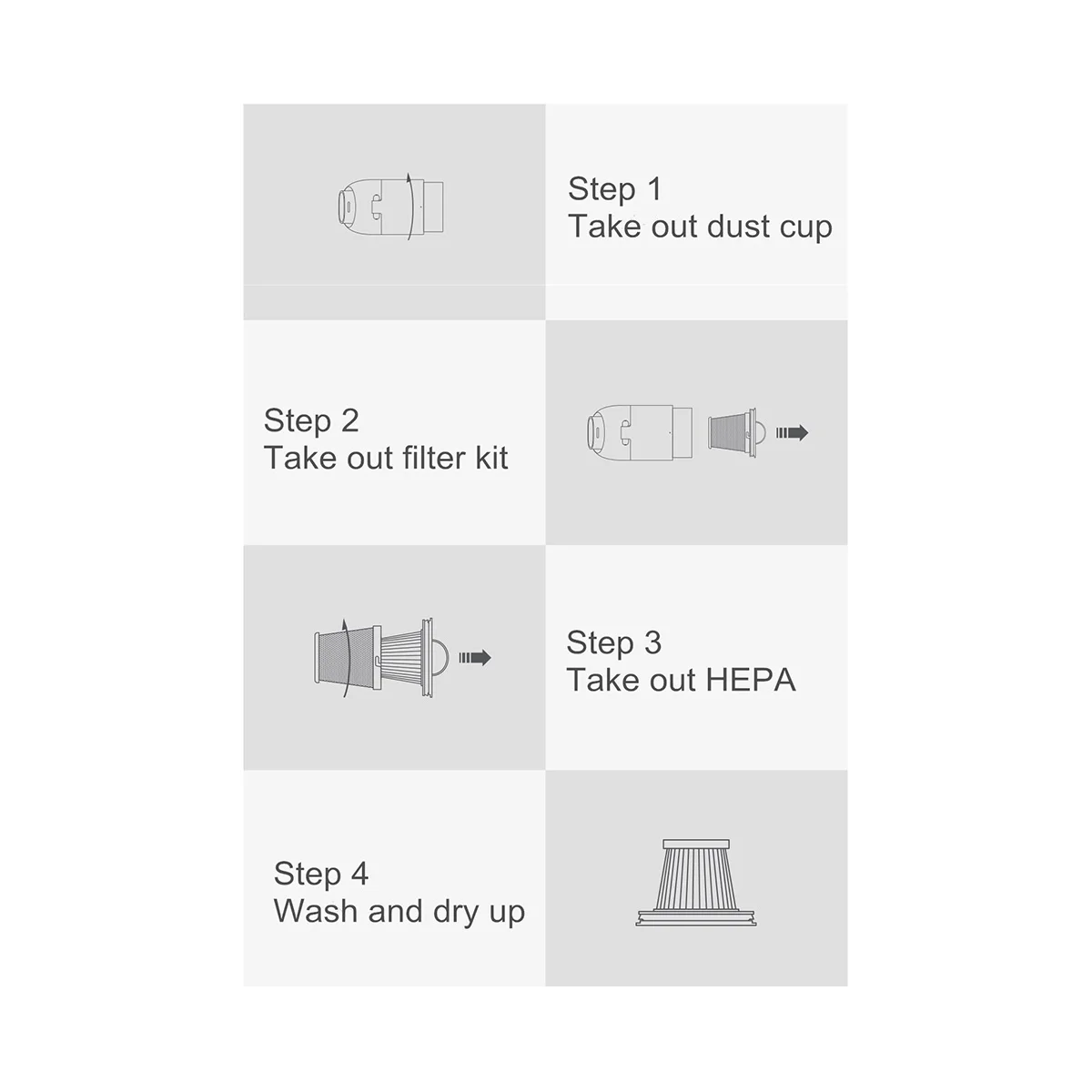 Step 1
Take out dust cup

Step 2
Take out filter kit

Step 3
Take out HEPA

Step 4
Wash and dry up