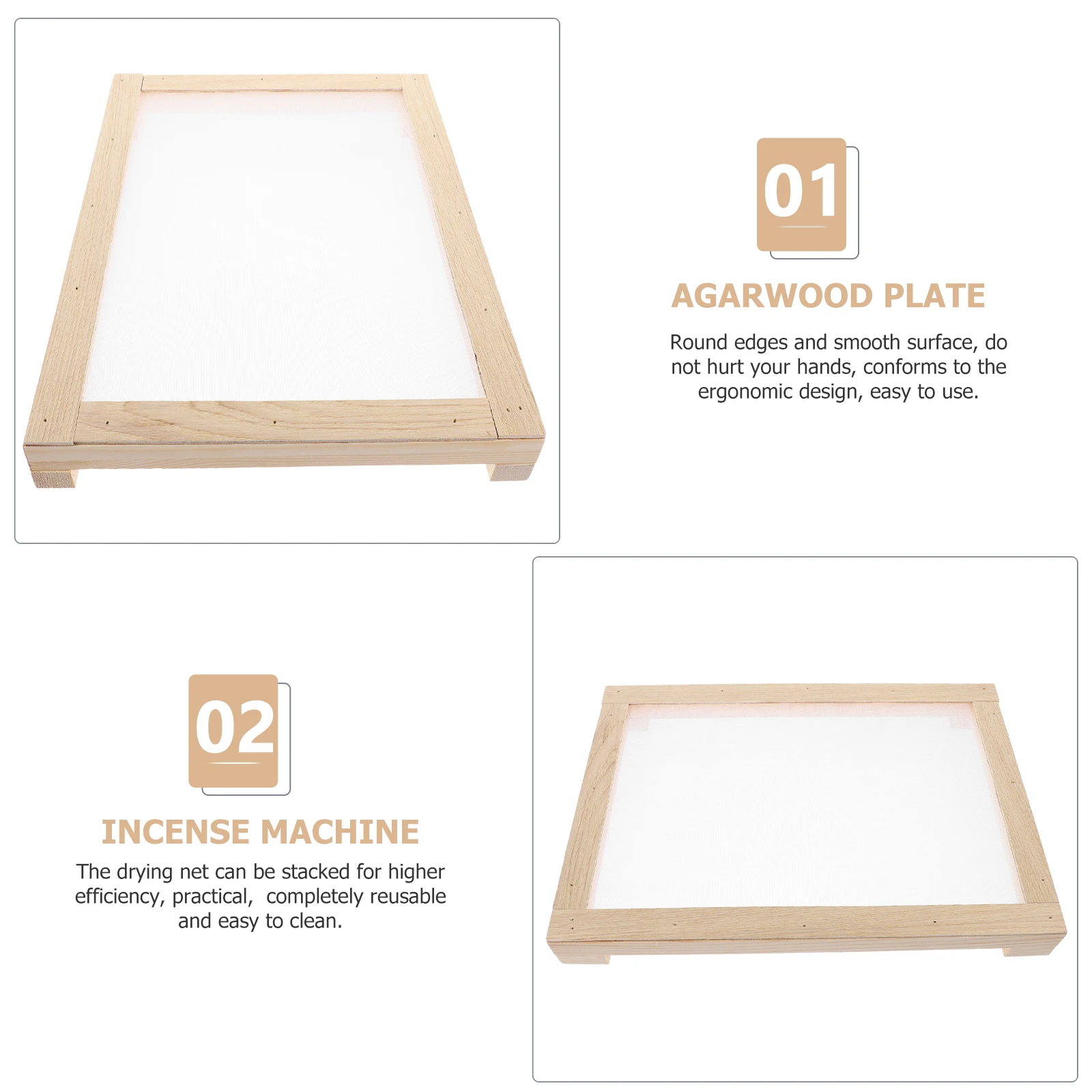 01

AGARWOOD PLATE

Round edges and smooth surface, do not hurt your hands, conforms to the ergonomic design, easy to use.

02

INCENSE MACHINE

The drying net can be stacked for higher efficiency, practical, completely reusable and easy to clean.