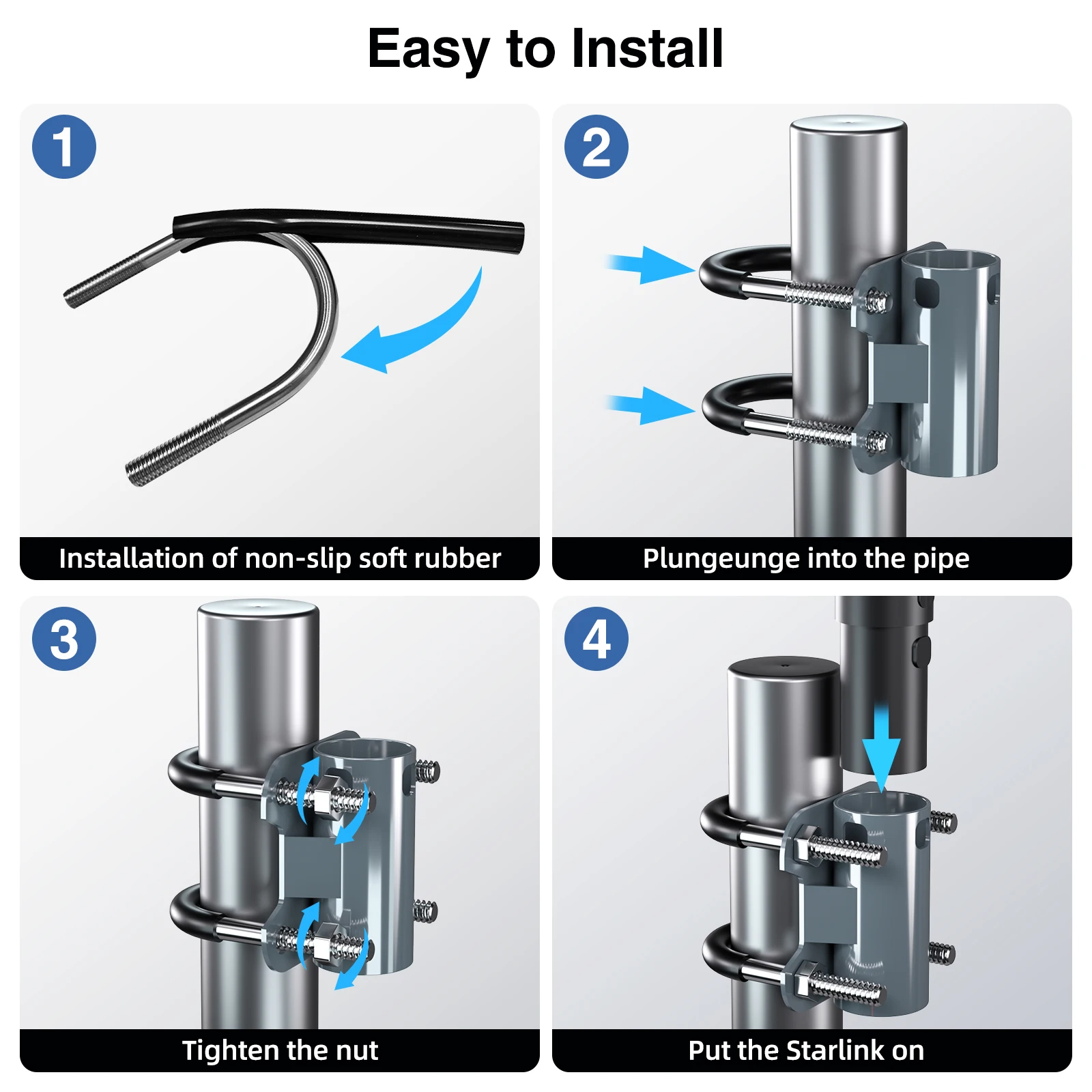 Easy to Install

1

Installation of non-slip soft rubber

2

Plungeunge into the pipe

3

Tighten the nut

4

Put the Starlink on