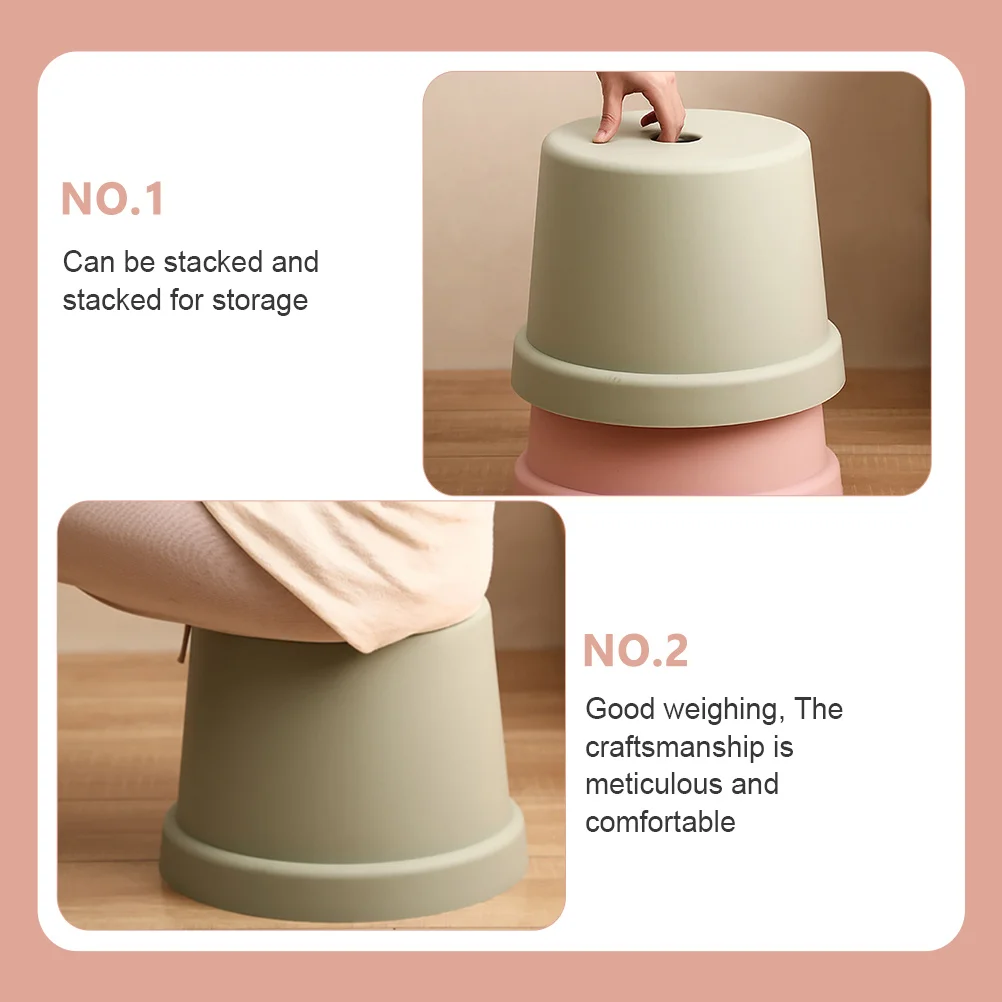 NO.1

Can be stacked and stacked for storage

NO.2

Good weighing, The craftsmanship is meticulous and comfortable