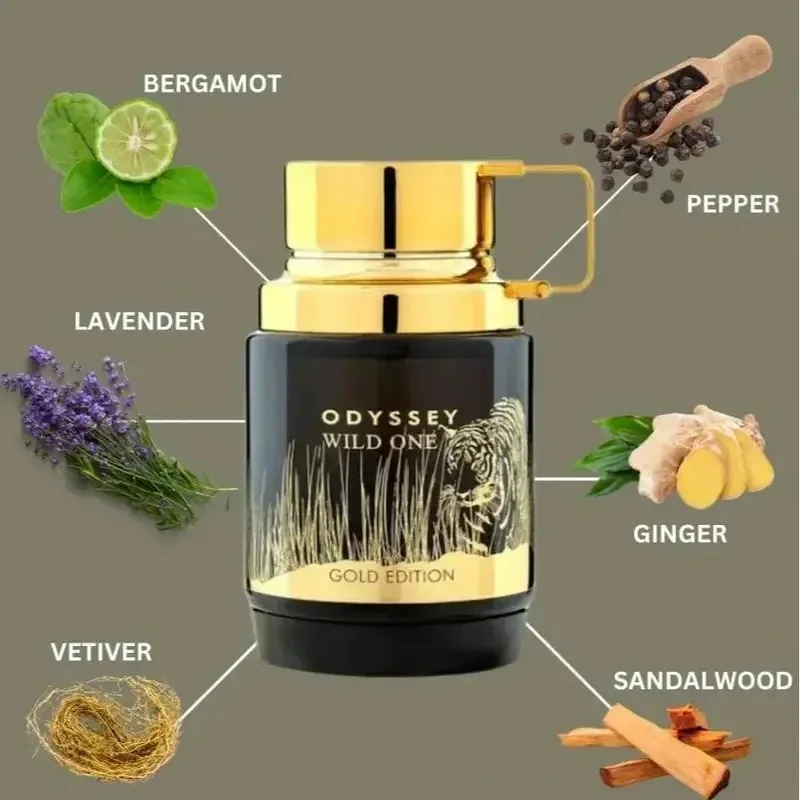 BERGAMOT

PEPPER

LAVENDER

ODYSSEY
WILD ONE
GOLD EDITION

GINGER

VETIVER

SANDALWOOD