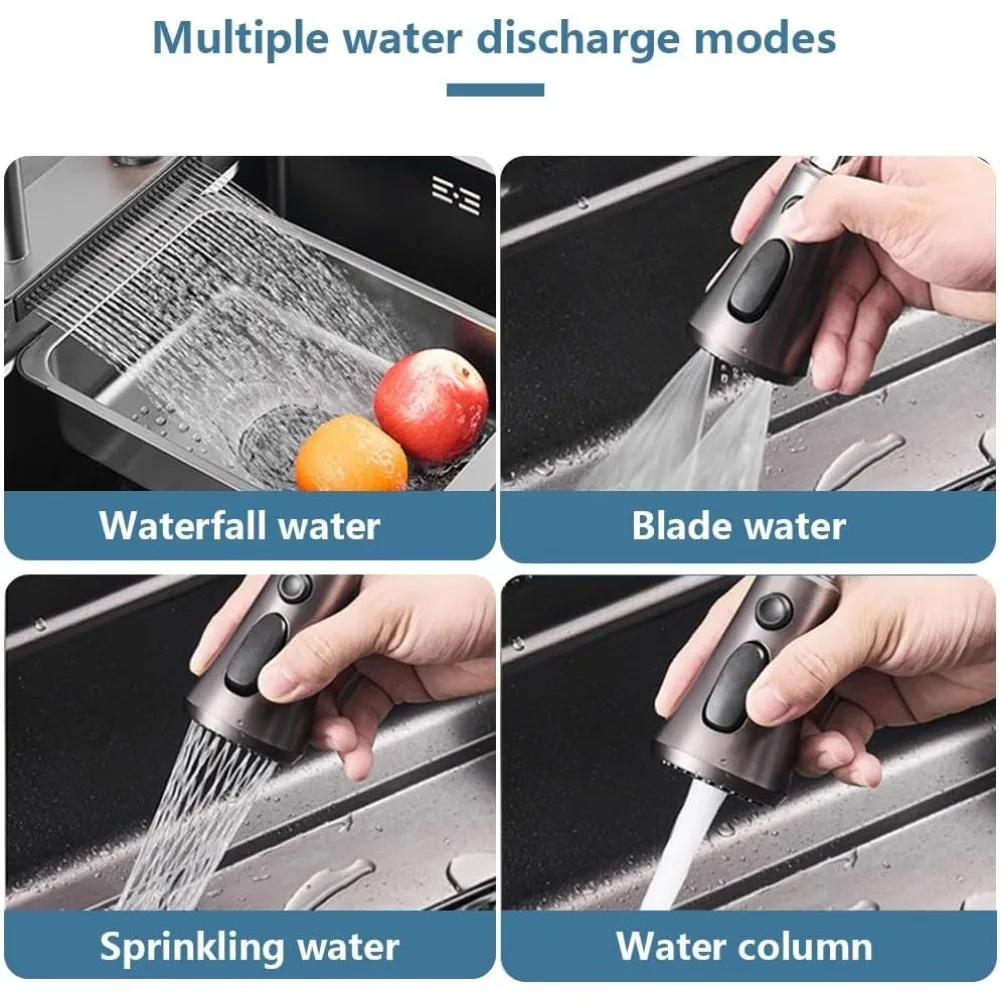 Multiple water discharge modes

Waterfall water

Blade water

Sprinkling water

Water column