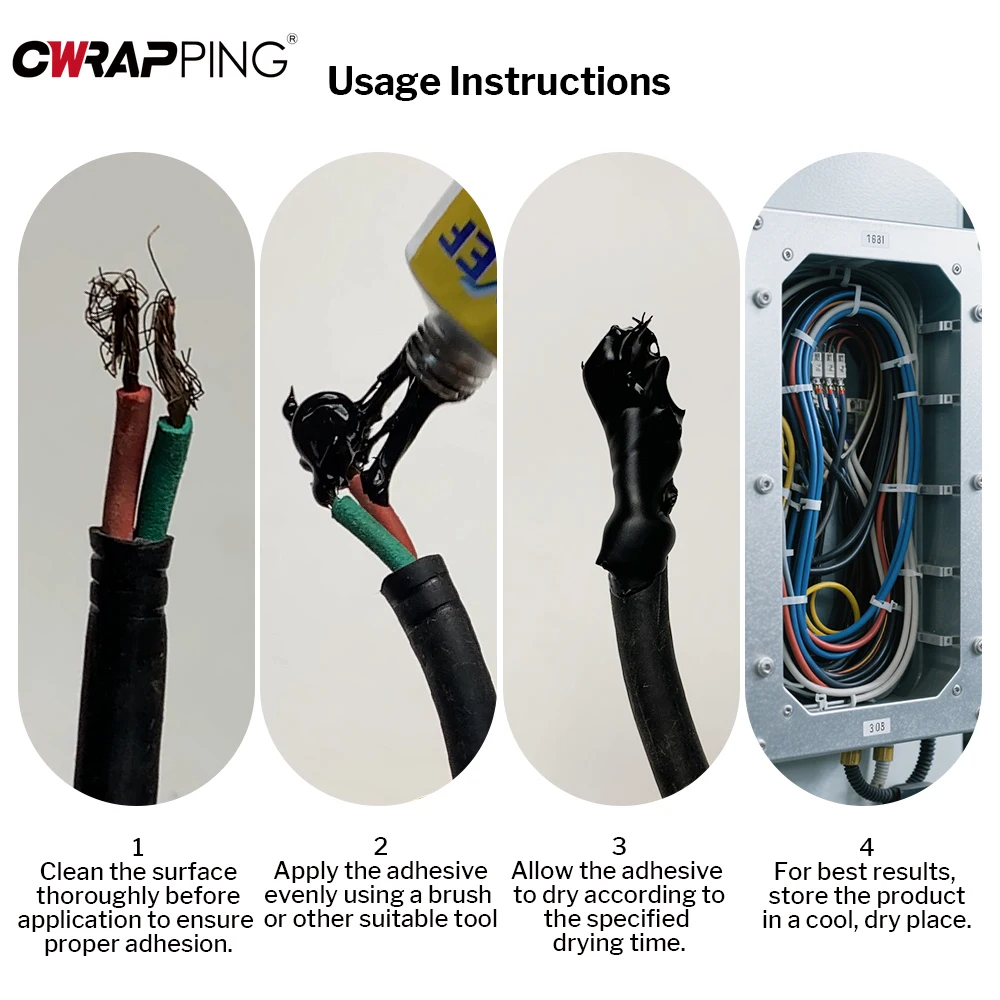 CWRAPPING®

Usage Instructions

1681

303

1
Clean the surface thoroughly before application to ensure proper adhesion.

2
Apply the adhesive evenly using a brush or other suitable tool

3
Allow the adhesive to dry according to the specified drying time.

4
For best results, store the product in a cool, dry place.