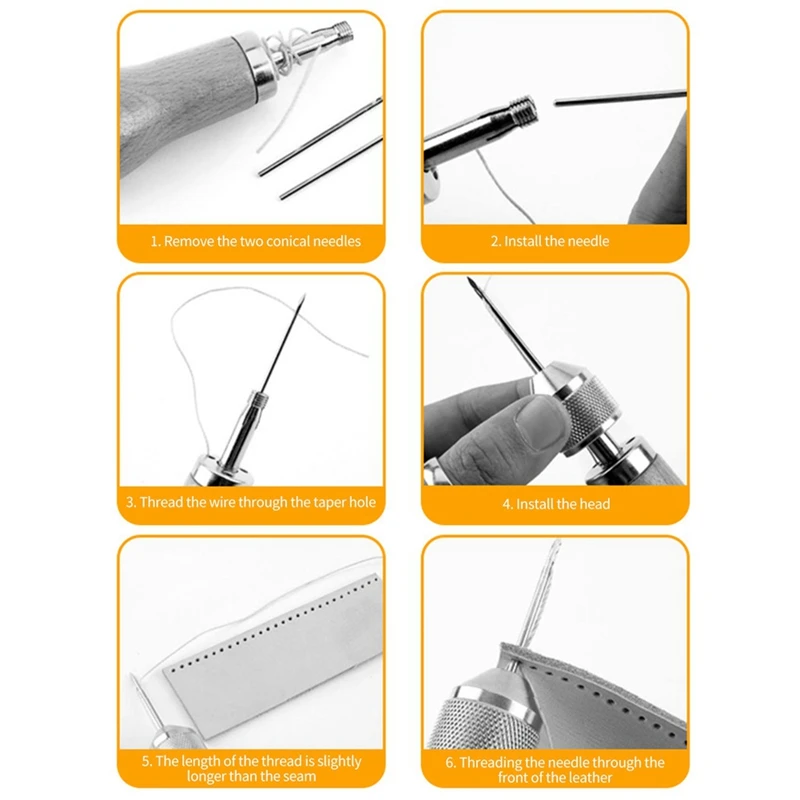 1. Remove the two conical needles

2. Install the needle

3. Thread the wire through the taper hole

4. Install the head

5. The length of the thread is slightly longer than the seam

6. Threading the needle through the front of the leather