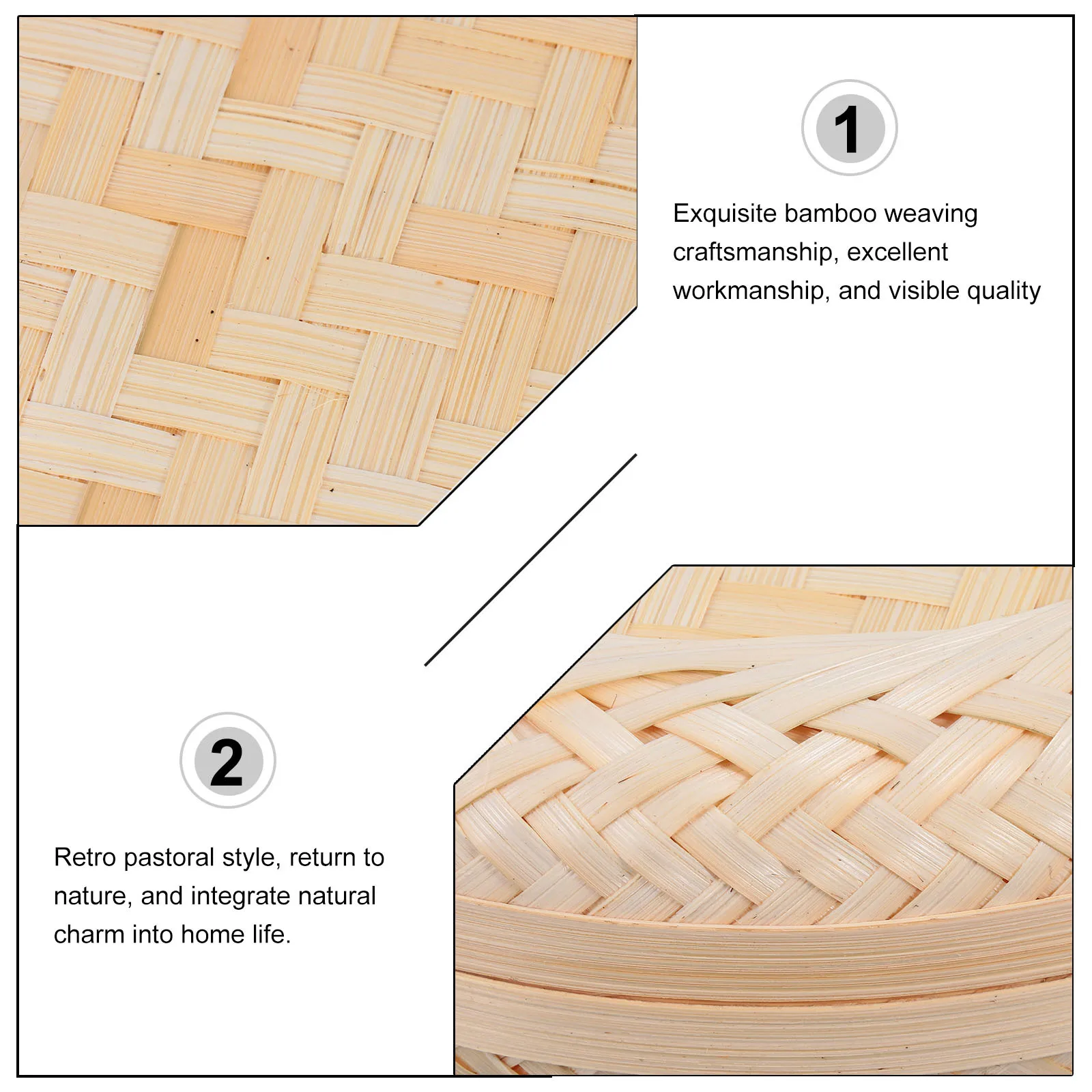 1

Exquisite bamboo weaving craftsmanship, excellent workmanship, and visible quality

2

Retro pastoral style, return to nature, and integrate natural charm into home life.