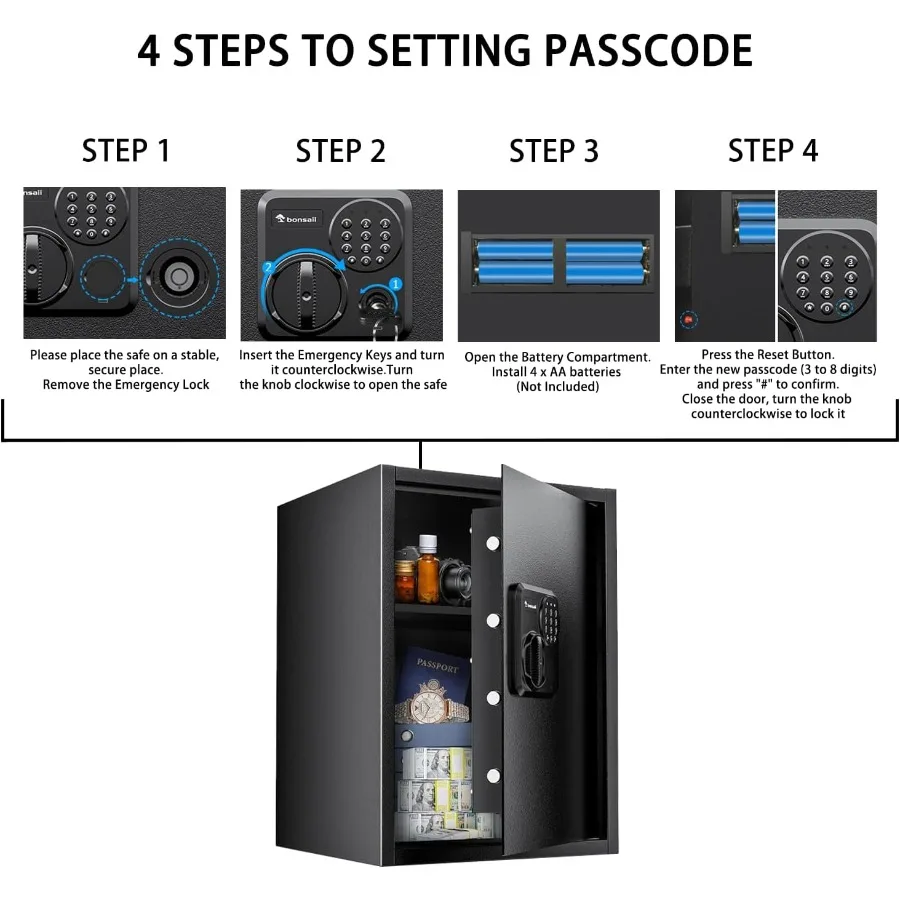 4 STEPS TO SETTING PASSCODE

STEP 1

nsall

Please place the safe on a stable, secure place.
Remove the Emergency Lock

STEP 2

bonsall

2

1

Insert the Emergency Keys and turn it counterclockwise.Turn the knob clockwise to open the safe

STEP 3

Open the Battery Compartment.
Install 4 x AA batteries
(Not Included)

STEP 4

Press the Reset Button.
Enter the new passcode (3 to 8 digits) and press "#" to confirm.
Close the door, turn the knob counterclockwise to lock it

bonsall

PASSPORT