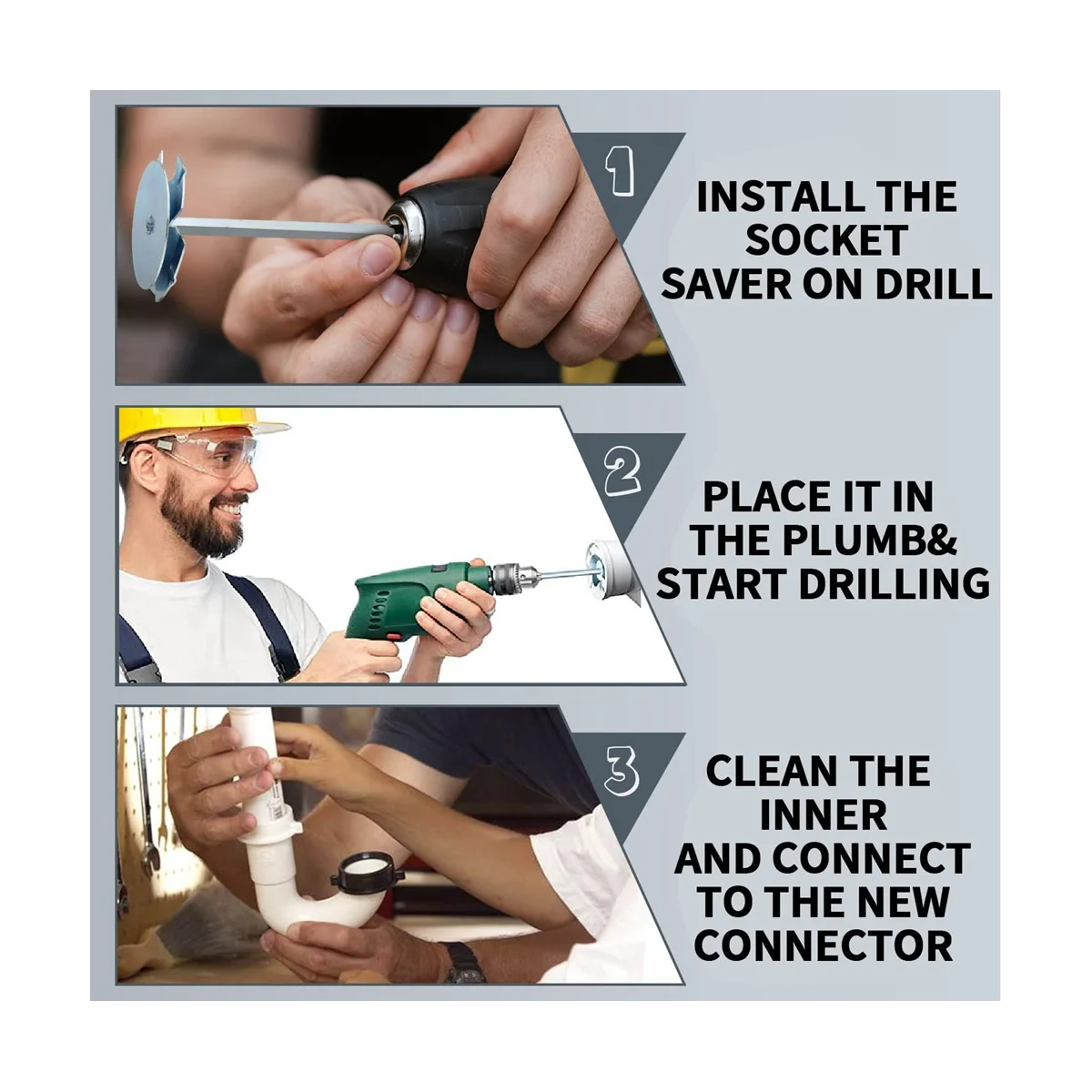 1

INSTALL THE SOCKET SAVER ON DRILL

2

PLACE IT IN THE PLUMB& START DRILLING

3

CLEAN THE INNER AND CONNECT TO THE NEW CONNECTOR