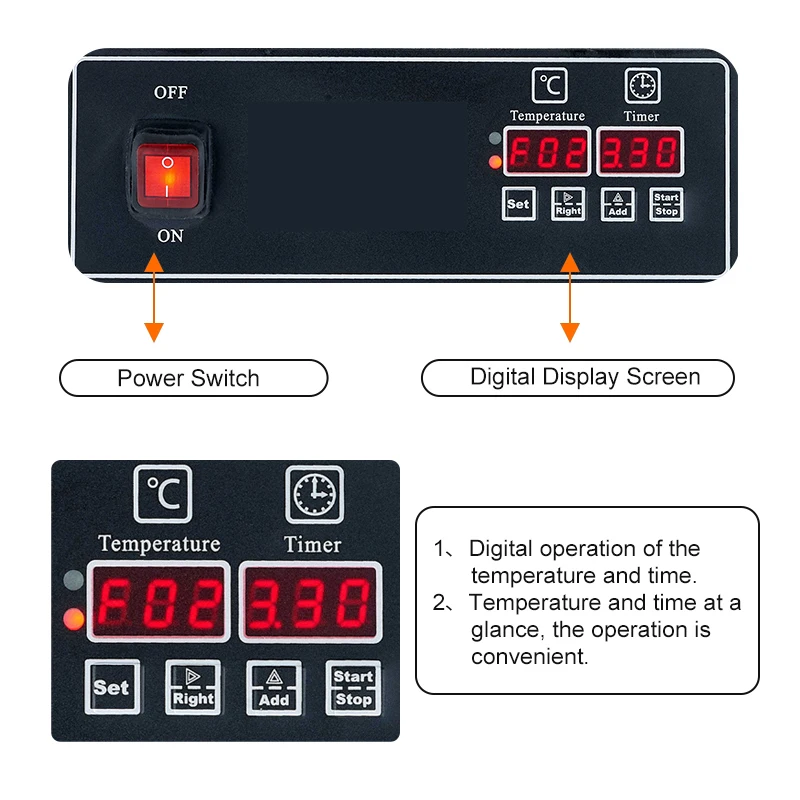 OFF
ON
℃
Temperature
Timer
F02
3.30
Set
Right
Add
Start
Stop

Power Switch

Digital Display Screen

℃
Temperature
Timer
F02
3.30
Set
Right
Add
Start
Stop

1、Digital operation of the temperature and time.
2、Temperature and time at a glance, the operation is convenient.