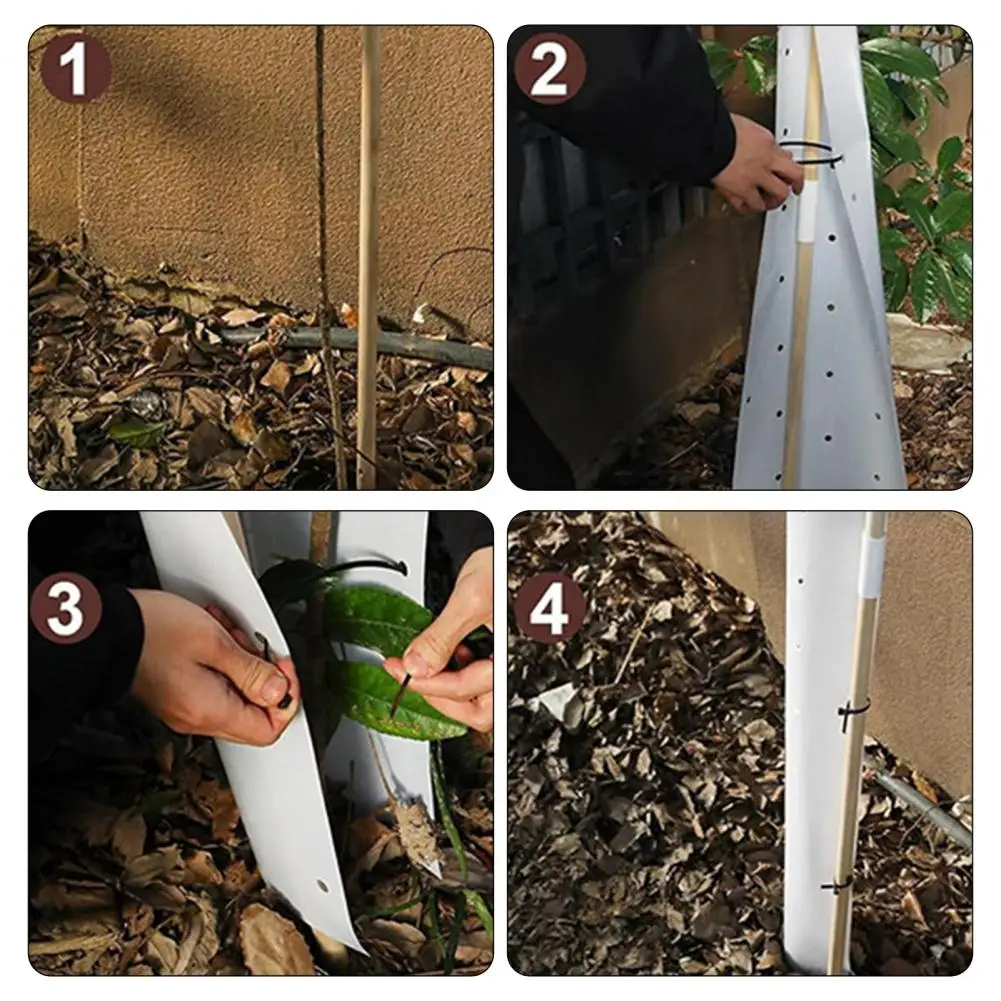 1
2
3
4