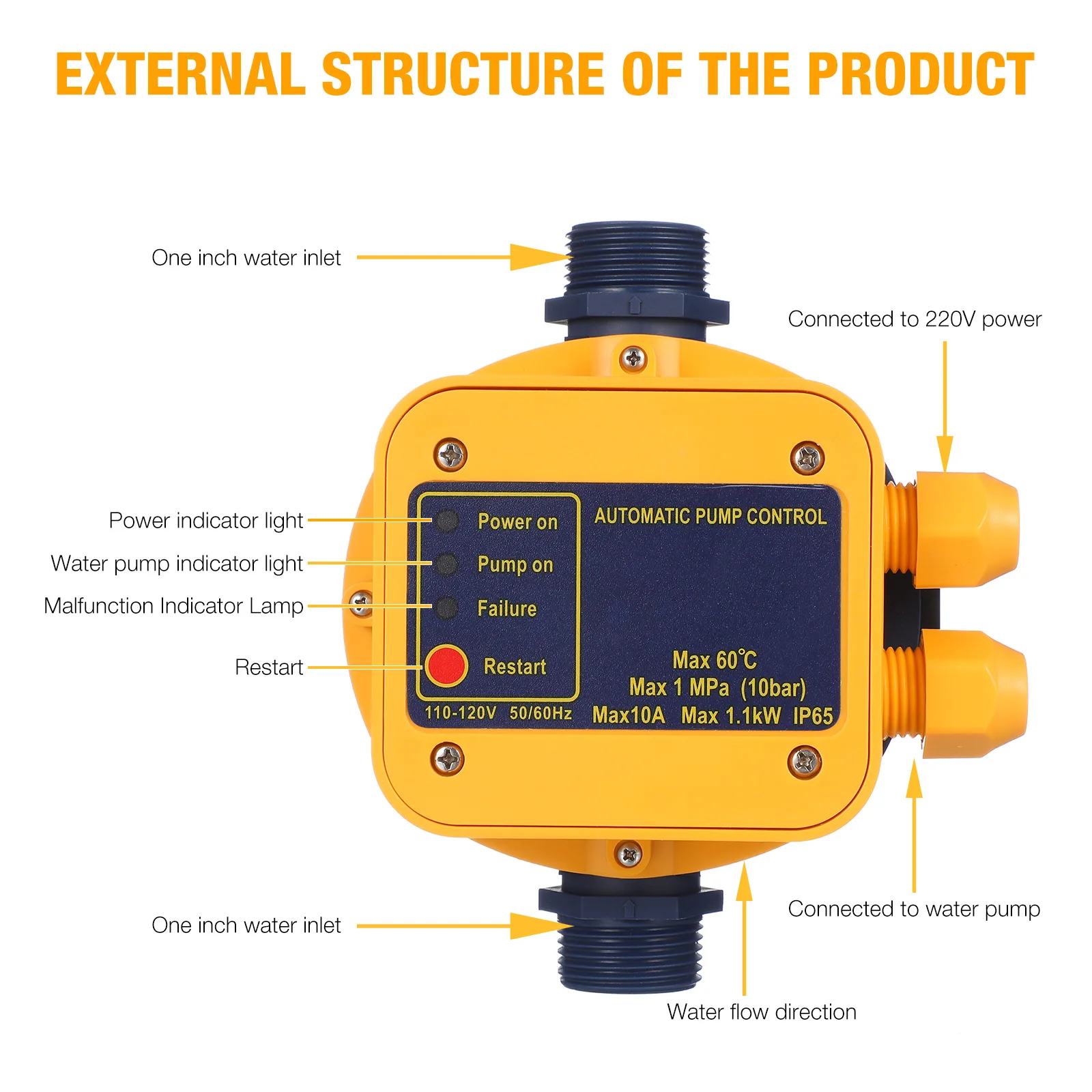 EXTERNAL STRUCTURE OF THE PRODUCT

One inch water inlet

Connected to 220V power

Power indicator light

Water pump indicator light

Malfunction Indicator Lamp

Restart

Power on

Pump on

Failure

Restart

110-120V 50/60Hz

AUTOMATIC PUMP CONTROL

Max 60℃
Max 1 MPa (10bar)
Max10A Max 1.1kW IP65

One inch water inlet

Connected to water pump

Water flow direction